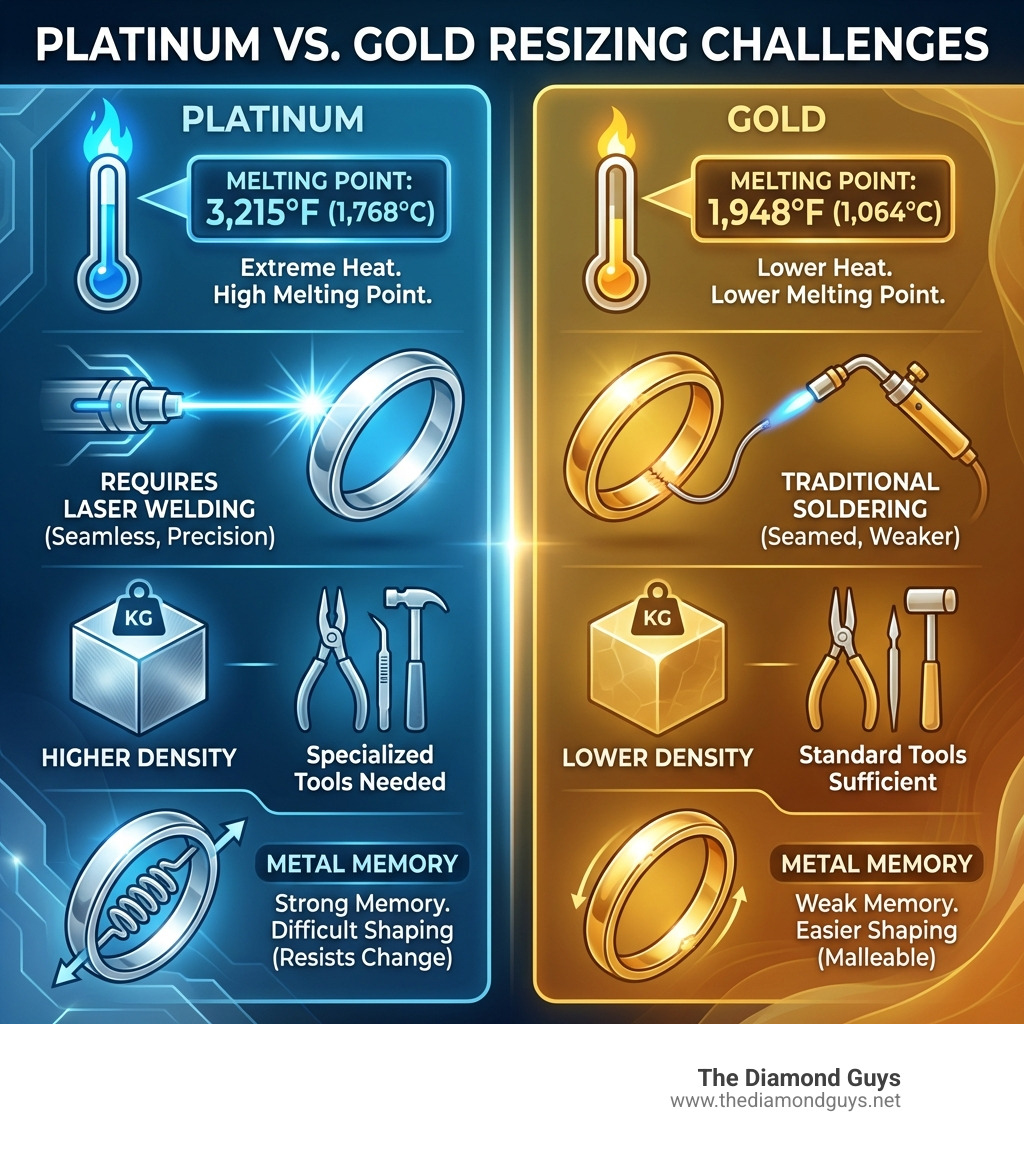 PLATINUM VS. GOLD RESIZING CHALLENGES

PLATINUM

MELTING POINT: 3,215°F (1,768°C)

Extreme Heat. High Melting Point.

REQUIRES LASER WELDING (Seamless, Precision)

KG

HIGHER DENSITY

Specialized Tools Needed

METAL MEMORY

Strong Memory. Difficult Shaping (Resists Change)

GOLD

MELTING POINT: 1,948°F (1,064°C)

Lower Heat. Lower Melting Point.

TRADITIONAL SOLDERING (Seamed, Weaker)

KG

LOWER DENSITY

Standard Tools Sufficient

METAL MEMORY

Weak Memory. Easier Shaping (Malleable)

The Diamond Guys
www.thediamondguys.net