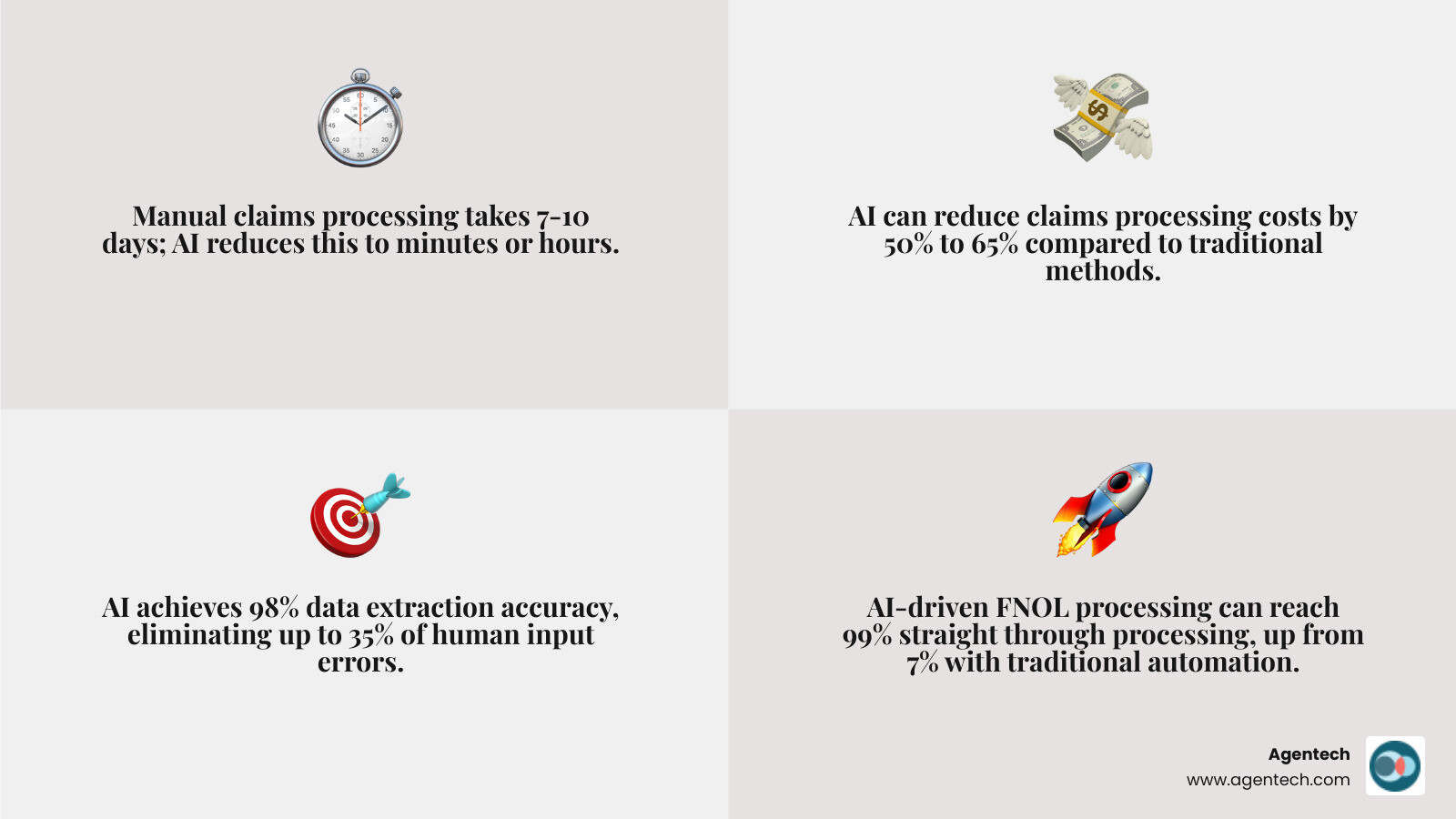 Manual claims processing takes 7-10 days; AI reduces this to minutes or hours.

AI can reduce claims processing costs by 50% to 65% compared to traditional methods.

AI achieves 98% data extraction accuracy, eliminating up to 35% of human input errors.

AI-driven FNOL processing can reach 99% straight through processing, up from 7% with traditional automation.

Agentech
www.agentech.com