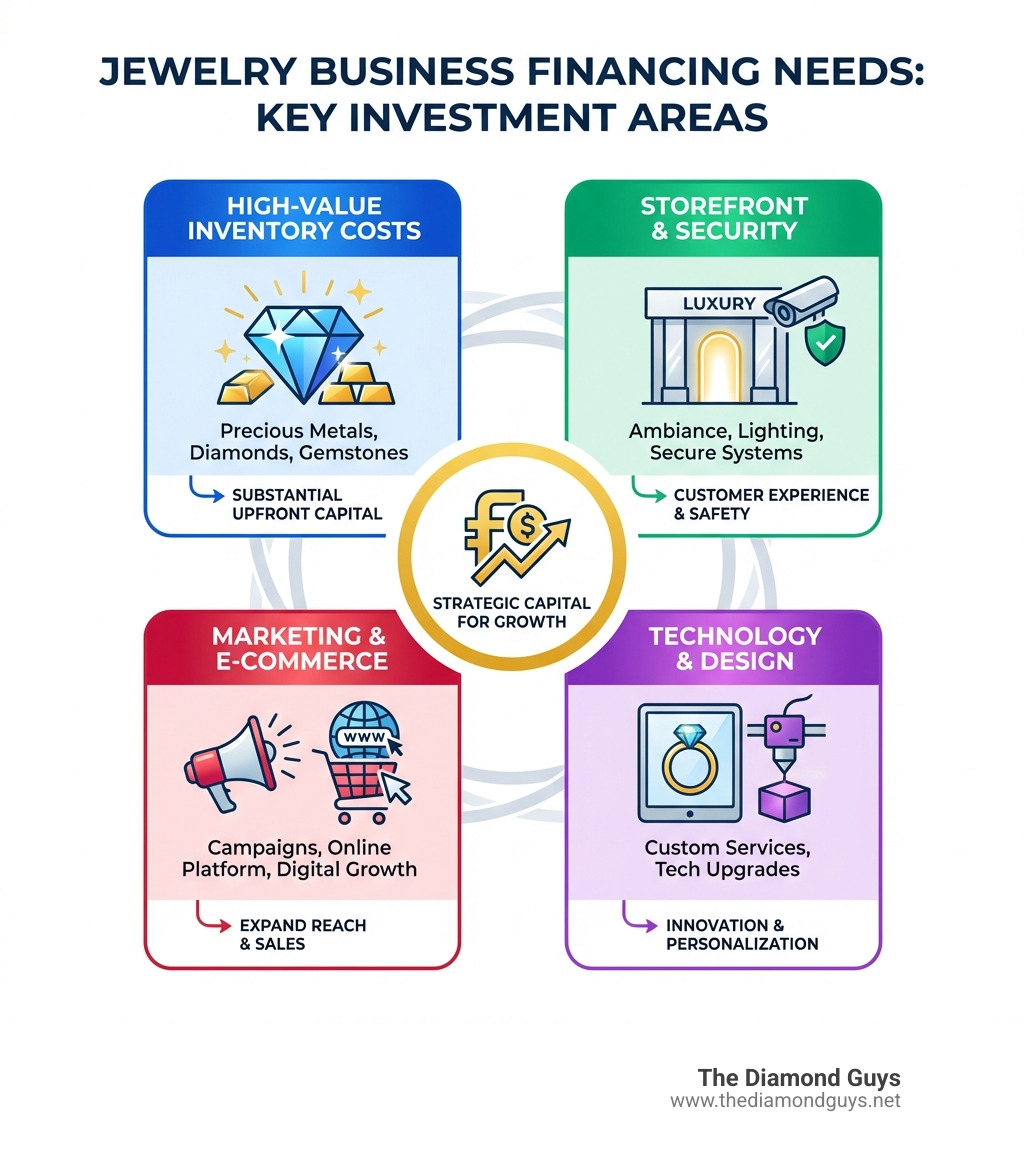 JEWELRY BUSINESS FINANCING NEEDS: KEY INVESTMENT AREAS

HIGH-VALUE INVENTORY COSTS

Precious Metals, Diamonds, Gemstones

SUBSTANTIAL UPFRONT CAPITAL

STOREFRONT & SECURITY

LUXURY

Ambiance, Lighting, Secure Systems

CUSTOMER EXPERIENCE & SAFETY

STRATEGIC CAPITAL FOR GROWTH

MARKETING & E-COMMERCE

WWW

Campaigns, Online Platform, Digital Growth

EXPAND REACH & SALES

TECHNOLOGY & DESIGN

Custom Services, Tech Upgrades

INNOVATION & PERSONALIZATION

The Diamond Guys
www.thediamondguys.net