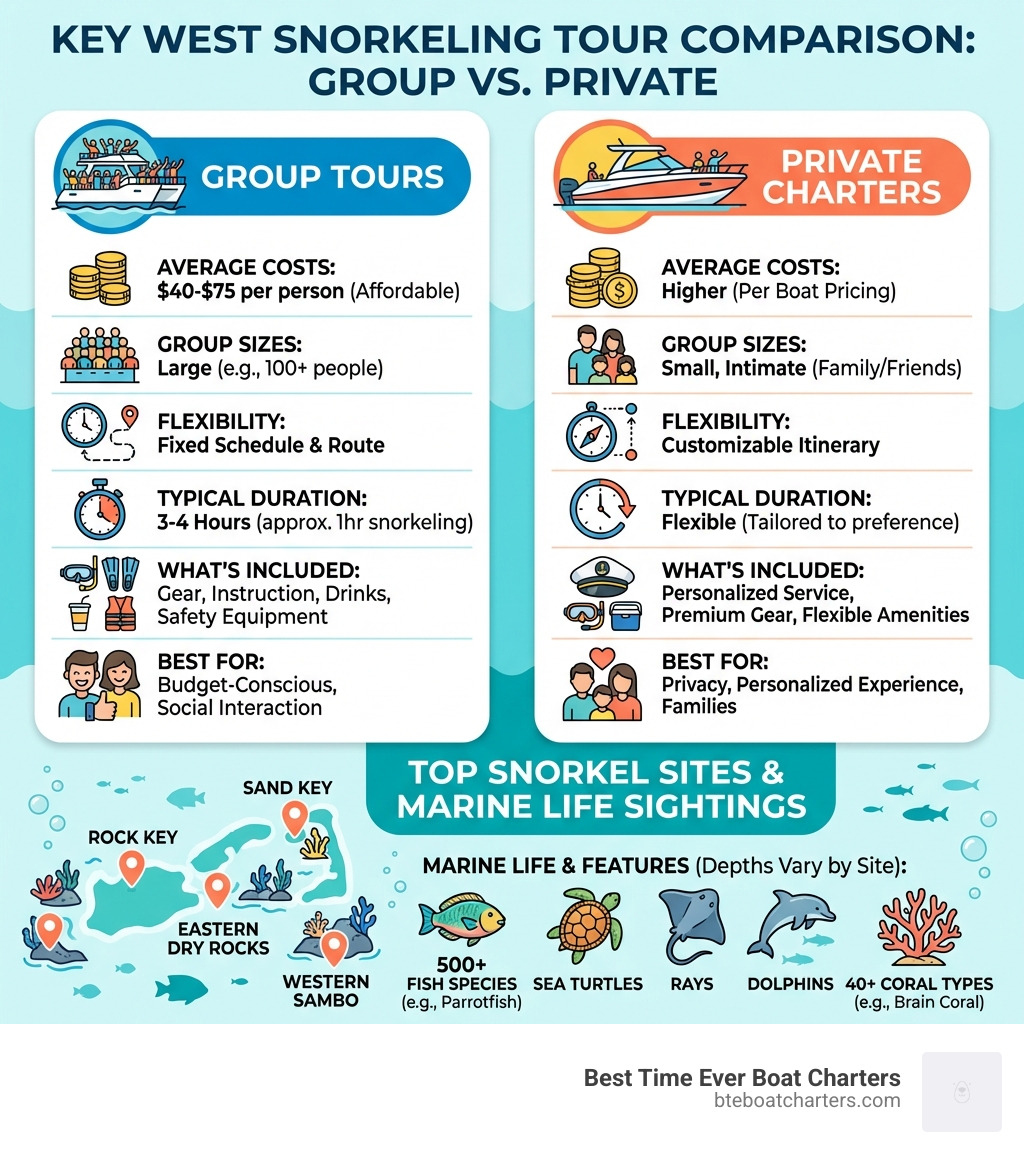 KEY WEST SNORKELING TOUR COMPARISON: GROUP VS. PRIVATE

GROUP TOURS

AVERAGE COSTS:
$40-$75 per person (Affordable)

GROUP SIZES:
Large (e.g., 100+ people)

FLEXIBILITY:
Fixed Schedule & Route

TYPICAL DURATION:
3-4 Hours (approx. 1hr snorkeling)

WHAT'S INCLUDED:
Gear, Instruction, Drinks, Safety Equipment

BEST FOR:
Budget-Conscious, Social Interaction

PRIVATE CHARTERS

AVERAGE COSTS:
Higher (Per Boat Pricing)

GROUP SIZES:
Small, Intimate (Family/Friends)

FLEXIBILITY:
Customizable Itinerary

TYPICAL DURATION:
Flexible (Tailored to preference)

WHAT'S INCLUDED:
Personalized Service, Premium Gear, Flexible Amenities

BEST FOR:
Privacy, Personalized Experience, Families

TOP SNORKEL SITES & MARINE LIFE SIGHTINGS

SAND KEY
ROCK KEY
EASTERN DRY ROCKS
WESTERN SAMBO

MARINE LIFE & FEATURES (Depths Vary by Site):

500+ FISH SPECIES (e.g., Parrotfish)
SEA TURTLES
RAYS
DOLPHINS
40+ CORAL TYPES (e.g., Brain Coral)

Best Time Ever Boat Charters
bteboatcharters.com