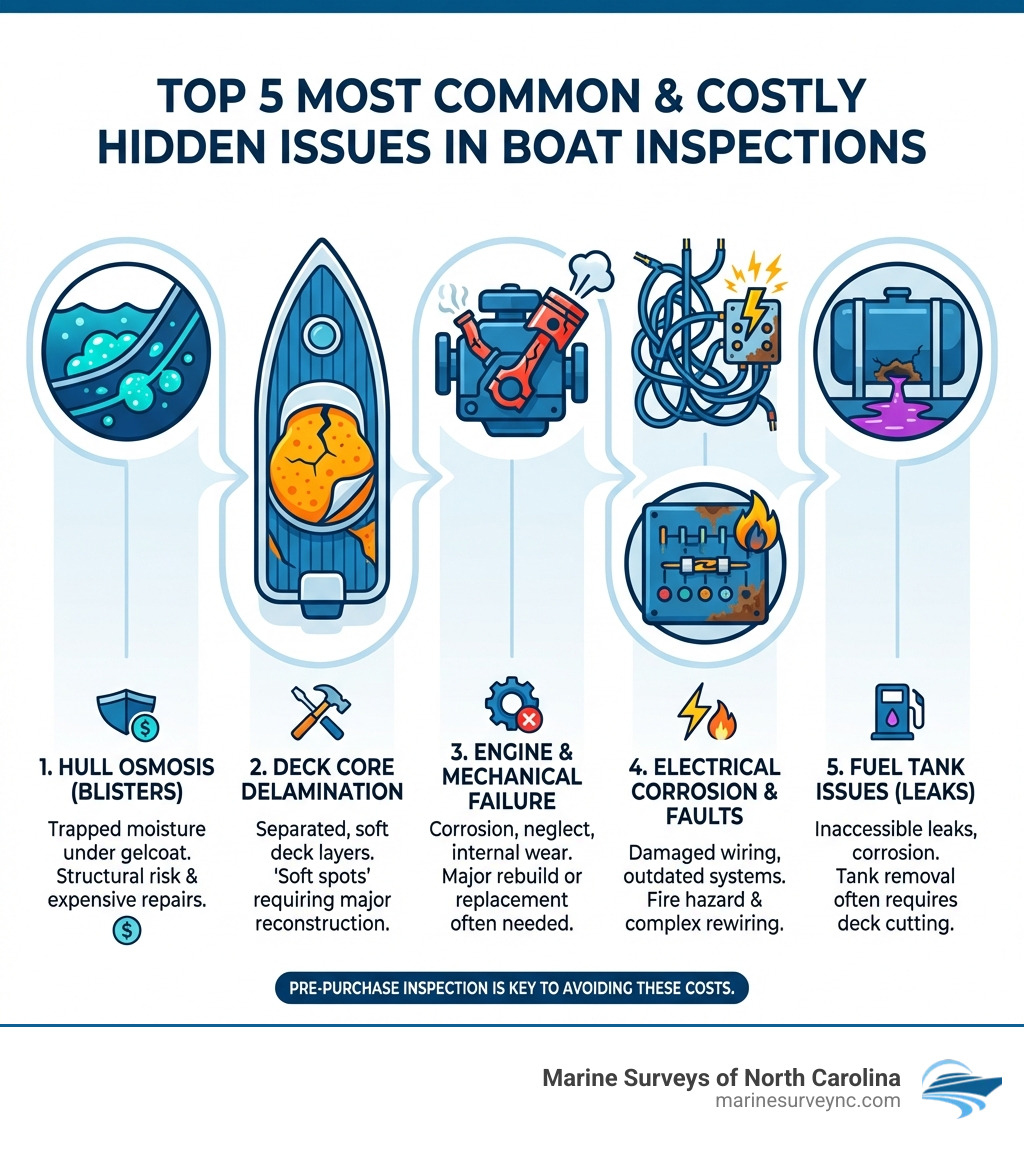 TOP 5 MOST COMMON & COSTLY HIDDEN ISSUES IN BOAT INSPECTIONS

1. HULL OSMOSIS (BLISTERS)
Trapped moisture under gelcoat. Structural risk & expensive repairs.

2. DECK CORE DELAMINATION
Separated, soft deck layers. 'Soft spots' requiring major reconstruction.

3. ENGINE & MECHANICAL FAILURE
Corrosion, neglect, internal wear. Major rebuild or replacement often needed.

4. ELECTRICAL CORROSION & FAULTS
Damaged wiring, outdated systems. Fire hazard & complex rewiring.

5. FUEL TANK ISSUES (LEAKS)
Inaccessible leaks, corrosion. Tank removal often requires deck cutting.

PRE-PURCHASE INSPECTION IS KEY TO AVOIDING THESE COSTS.

Marine Surveys of North Carolina
marinesurveync.com