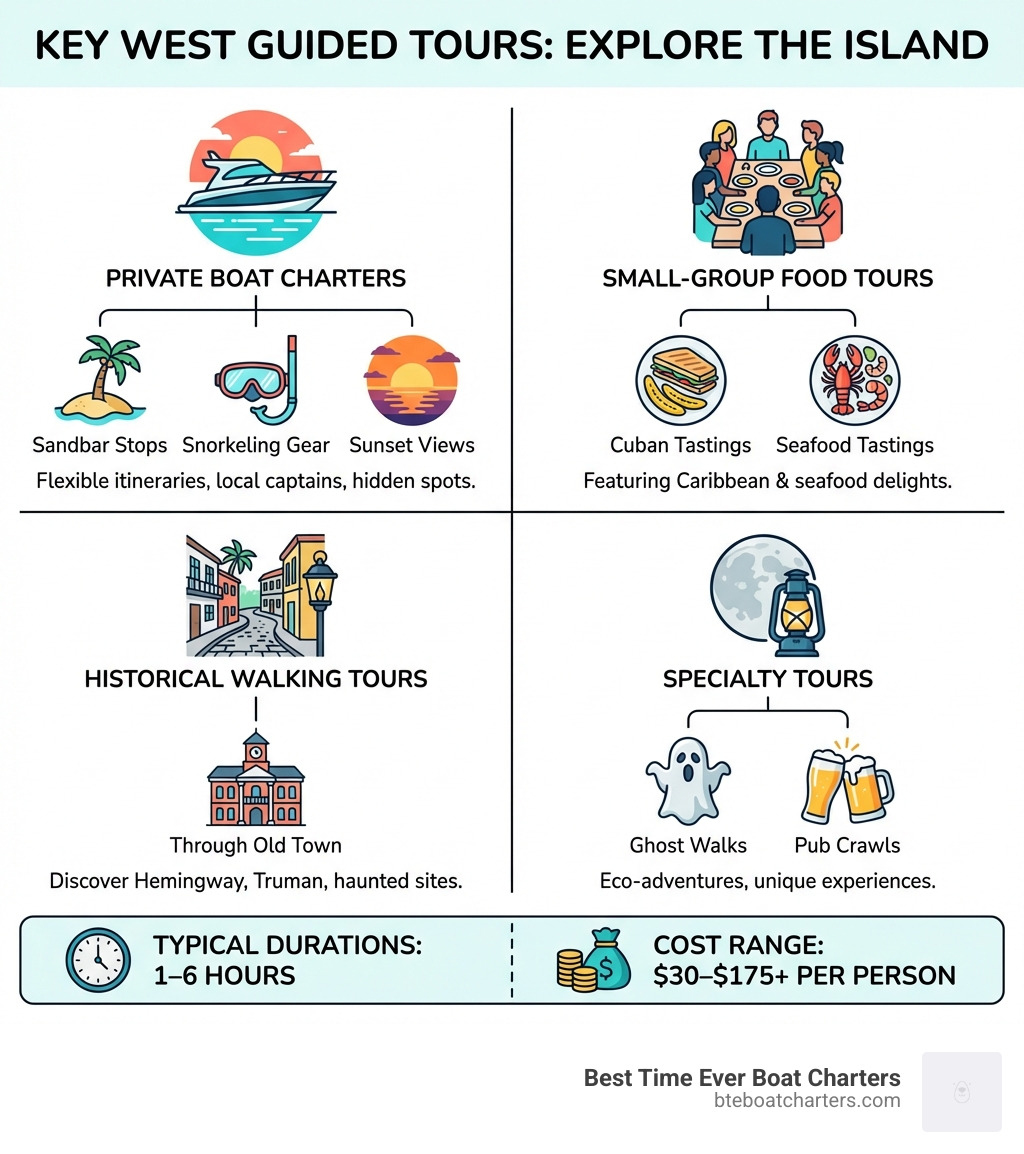 KEY WEST GUIDED TOURS: EXPLORE THE ISLAND

PRIVATE BOAT CHARTERS

Sandbar Stops

Snorkeling Gear

Sunset Views

Flexible itineraries, local captains, hidden spots.

SMALL-GROUP FOOD TOURS

Cuban Tastings

Seafood Tastings

Featuring Caribbean & seafood delights.

HISTORICAL WALKING TOURS

Through Old Town

Discover Hemingway, Truman, haunted sites.

SPECIALTY TOURS

Ghost Walks

Pub Crawls

Eco-adventures, unique experiences.

TYPICAL DURATIONS: 1–6 HOURS

COST RANGE: \$30–\$175+ PER PERSON

Best Time Ever Boat Charters
bteboatcharters.com