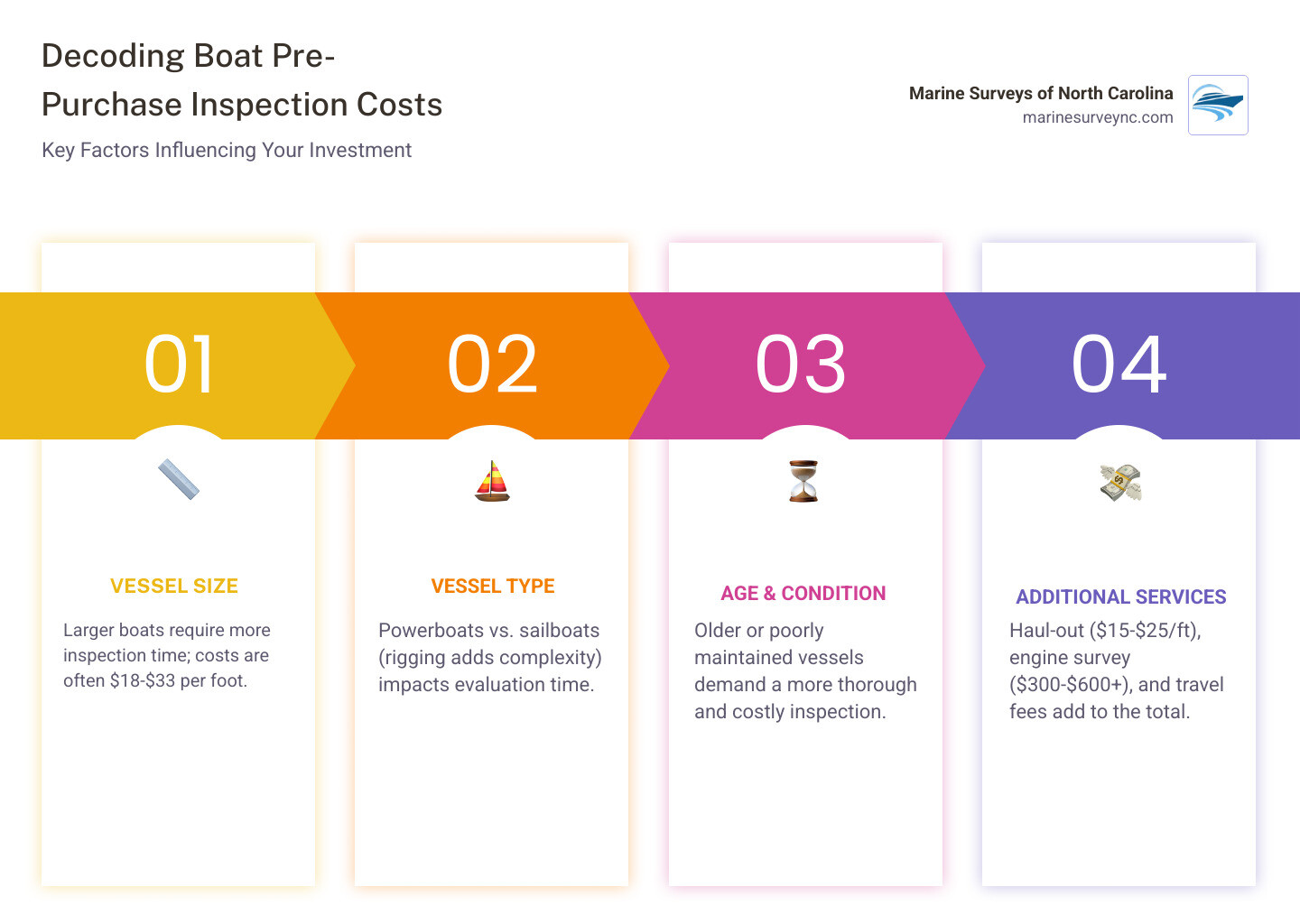 Decoding Boat Pre-Purchase Inspection Costs

Key Factors Influencing Your Investment

Marine Surveys of North Carolina
marinesurveync.com

01

VESSEL SIZE

Larger boats require more inspection time; costs are often \$18-\$33 per foot.

02

VESSEL TYPE

Powerboats vs. sailboats (rigging adds complexity) impacts evaluation time.

03

AGE & CONDITION

Older or poorly maintained vessels demand a more thorough and costly inspection.

04

ADDITIONAL SERVICES

Haul-out (\$15-\$25/ft), engine survey (\$300-\$600+), and travel fees add to the total.