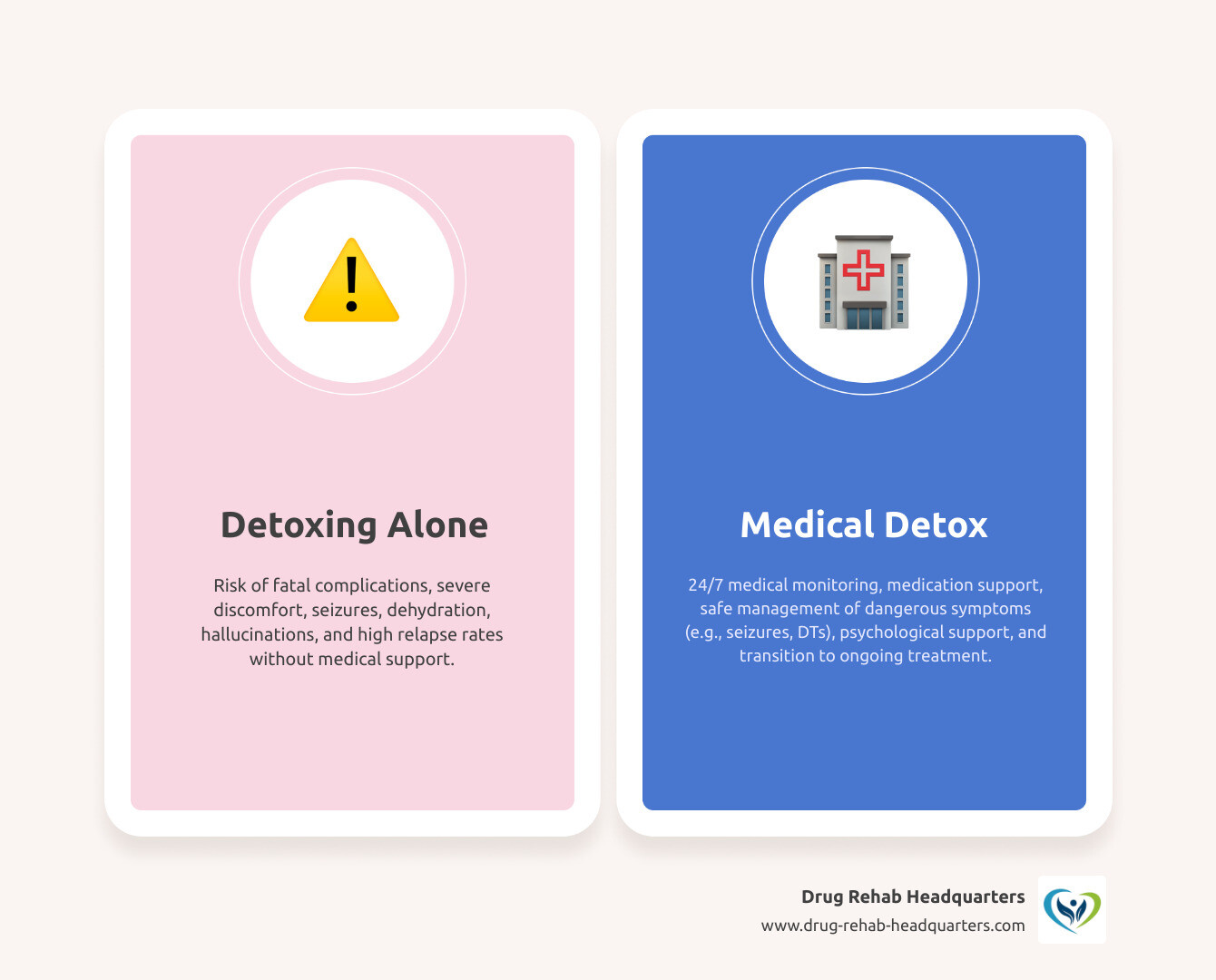 Detoxing Alone

Risk of fatal complications, severe discomfort, seizures, dehydration, hallucinations, and high relapse rates without medical support.

Medical Detox

24/7 medical monitoring, medication support, safe management of dangerous symptoms (e.g., seizures, DTs), psychological support, and transition to ongoing treatment.

Drug Rehab Headquarters
www.drug-rehab-headquarters.com