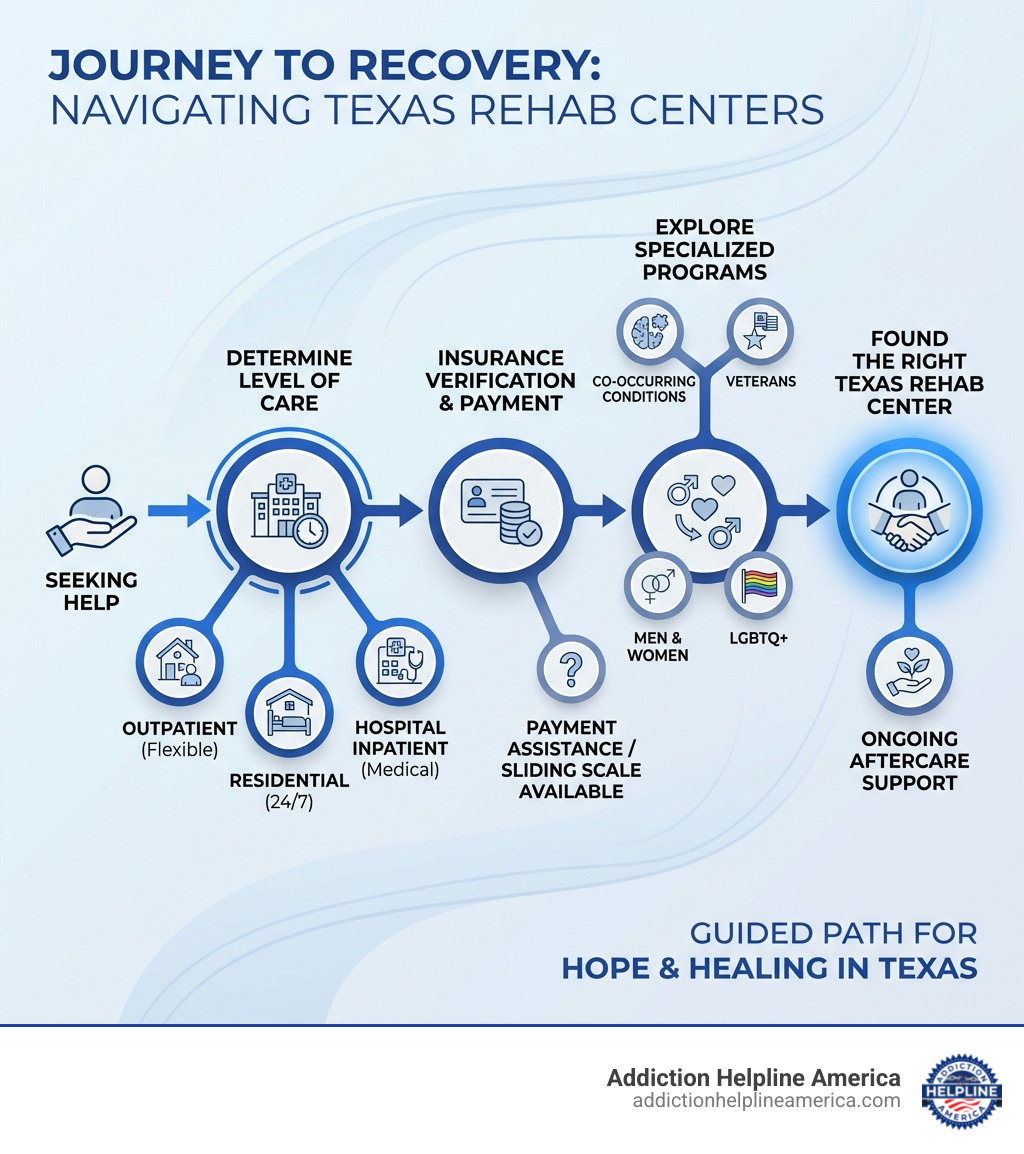 JOURNEY TO RECOVERY:
NAVIGATING TEXAS REHAB CENTERS

SEEKING HELP

DETERMINE LEVEL OF CARE

OUTPATIENT (Flexible)

RESIDENTIAL (24/7)

HOSPITAL INPATIENT (Medical)

INSURANCE VERIFICATION & PAYMENT

PAYMENT ASSISTANCE / SLIDING SCALE AVAILABLE

EXPLORE SPECIALIZED PROGRAMS

CO-OCCURRING CONDITIONS

VETERANS

MEN & WOMEN

LGBTQ+

FOUND THE RIGHT TEXAS REHAB CENTER

ONGOING AFTERCARE SUPPORT

GUIDED PATH FOR
HOPE & HEALING IN TEXAS

Addiction Helpline America
addictionhelplineamerica.com

ADDICTION HELPLINE AMERICA