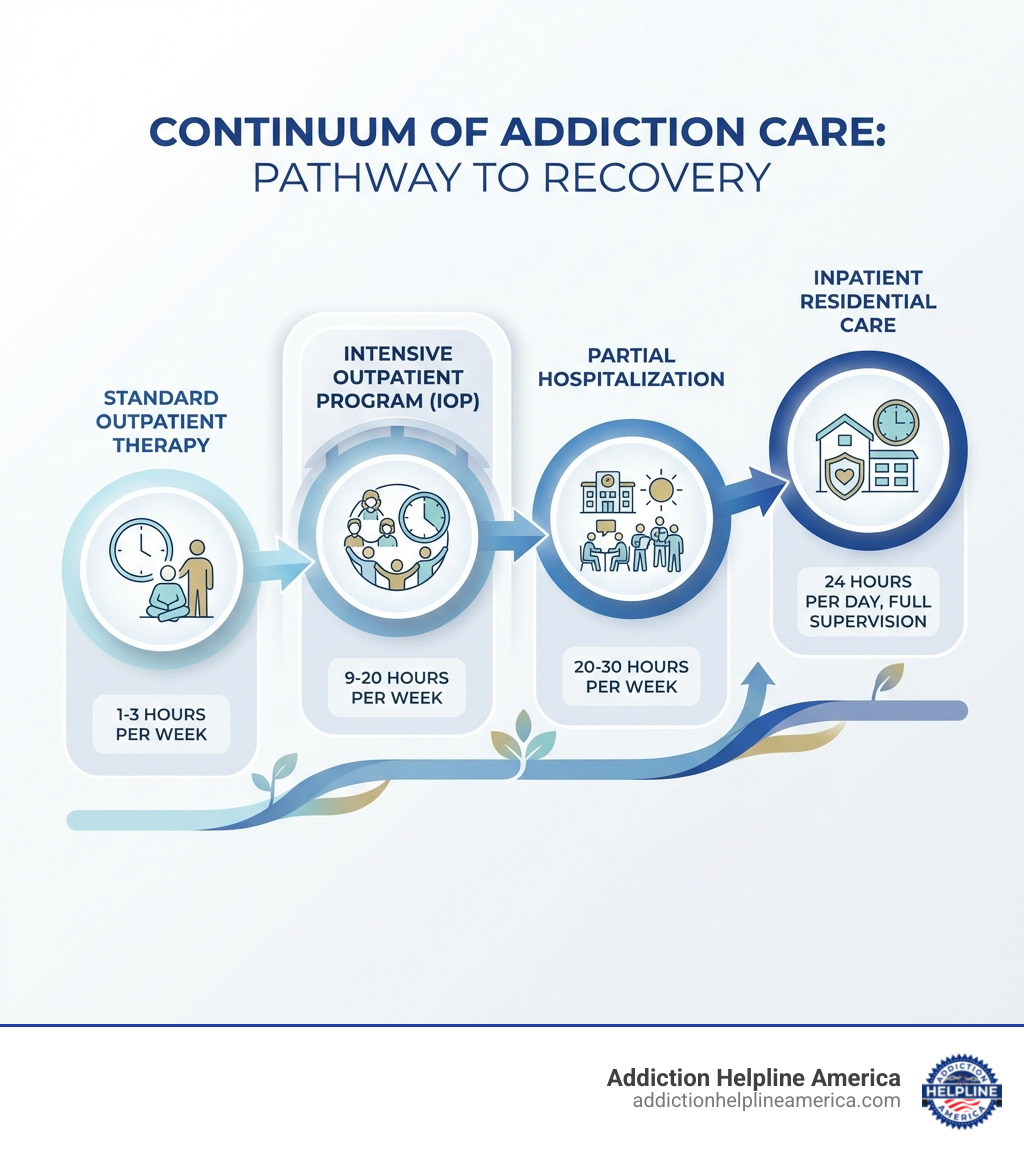 CONTINUUM OF ADDICTION CARE:
PATHWAY TO RECOVERY

STANDARD OUTPATIENT THERAPY

1-3 HOURS PER WEEK

INTENSIVE OUTPATIENT PROGRAM (IOP)

9-20 HOURS PER WEEK

PARTIAL HOSPITALIZATION

20-30 HOURS PER WEEK

INPATIENT RESIDENTIAL CARE

24 HOURS PER DAY, FULL SUPERVISION

Addiction Helpline America
addictionhelplineamerica.com

ADDICTION
HELPLINE
AMERICA