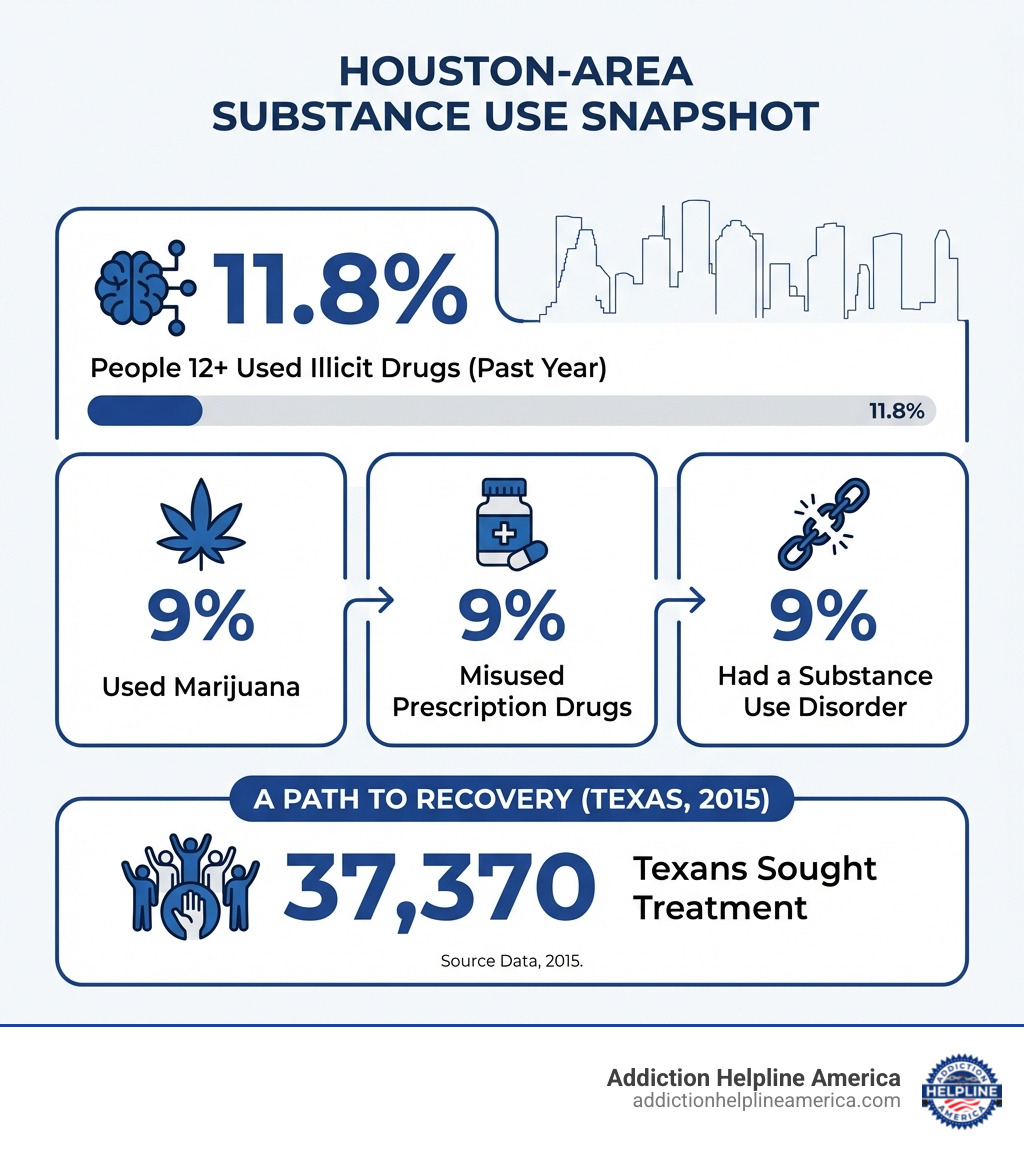 HOUSTON-AREA SUBSTANCE USE SNAPSHOT

11.8%

People 12+ Used Illicit Drugs (Past Year)

11.8%

9%

Used Marijuana

9%

Misused Prescription Drugs

9%

Had a Substance Use Disorder

A PATH TO RECOVERY (TEXAS, 2015)

37,370

Texans Sought Treatment

Source Data, 2015.

Addiction Helpline America
addictionhelplineamerica.com

ADDICTION HELPLINE AMERICA