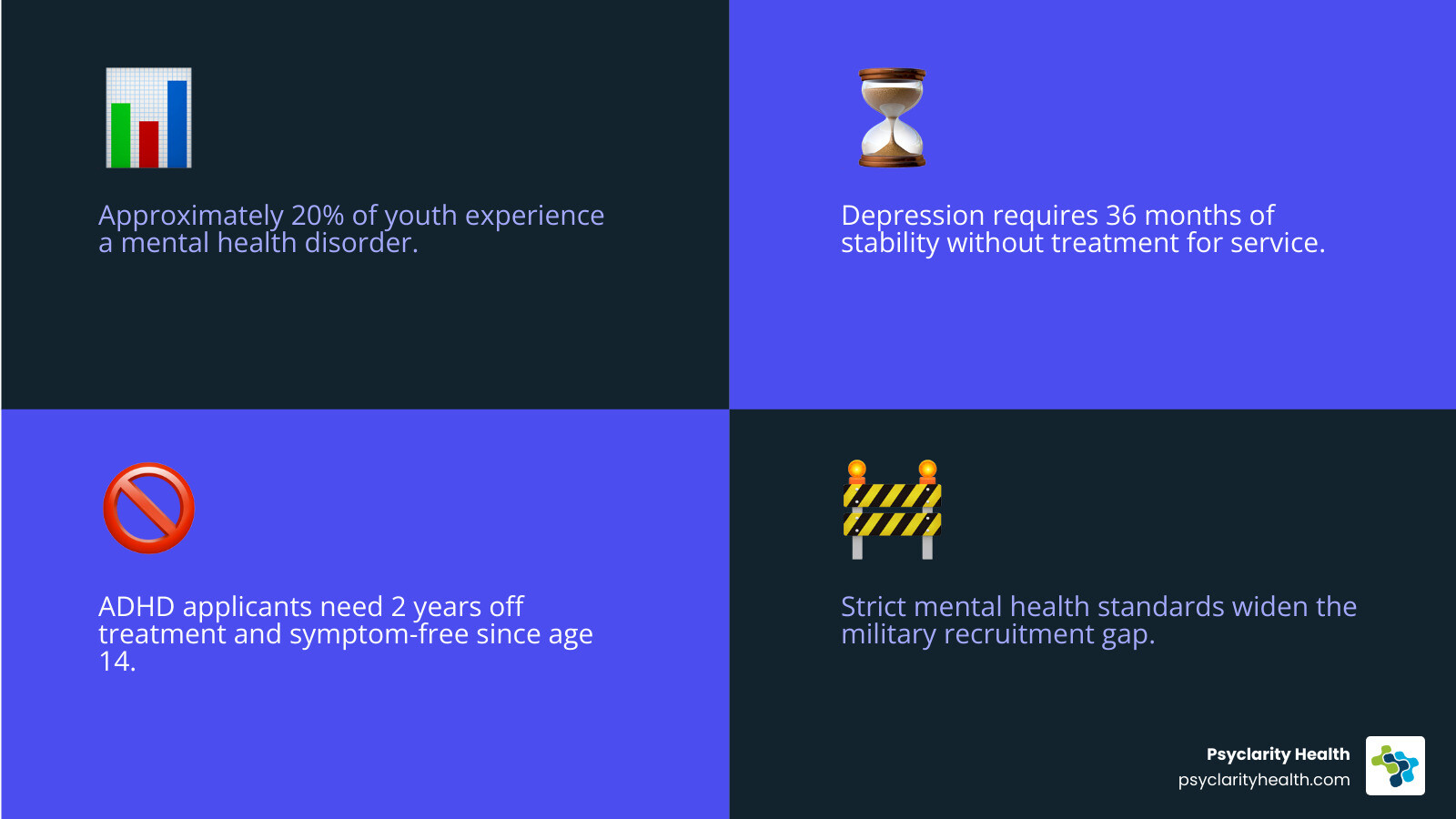 Approximately 20% of youth experience a mental health disorder.

Depression requires 36 months of stability without treatment for service.

ADHD applicants need 2 years off treatment and symptom-free since age 14.

Strict mental health standards widen the military recruitment gap.

Psyclarity Health
psyclarityhealth.com