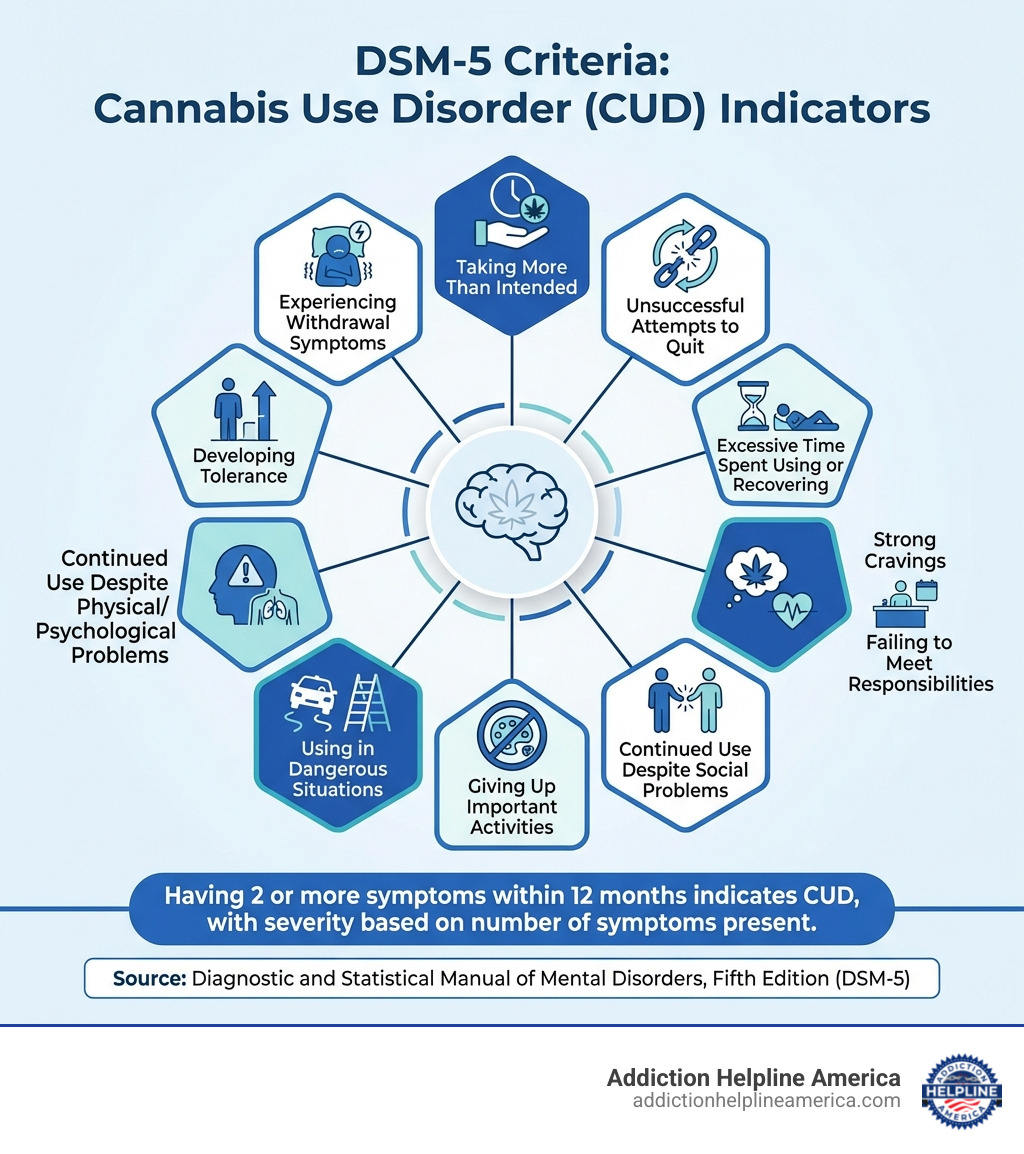 DSM-5 Criteria:
Cannabis Use Disorder (CUD) Indicators

Taking More Than Intended

Unsuccessful Attempts to Quit

Excessive Time Spent Using or Recovering

Strong Cravings

Failing to Meet Responsibilities

Continued Use Despite Social Problems

Giving Up Important Activities

Using in Dangerous Situations

Continued Use Despite Physical/ Psychological Problems

Developing Tolerance

Experiencing Withdrawal Symptoms

Having 2 or more symptoms within 12 months indicates CUD, with severity based on number of symptoms present.

Source: Diagnostic and Statistical Manual of Mental Disorders, Fifth Edition (DSM-5)

Addiction Helpline America
addictionhelplineamerica.com

ADDICTION HELPLINE AMERICA