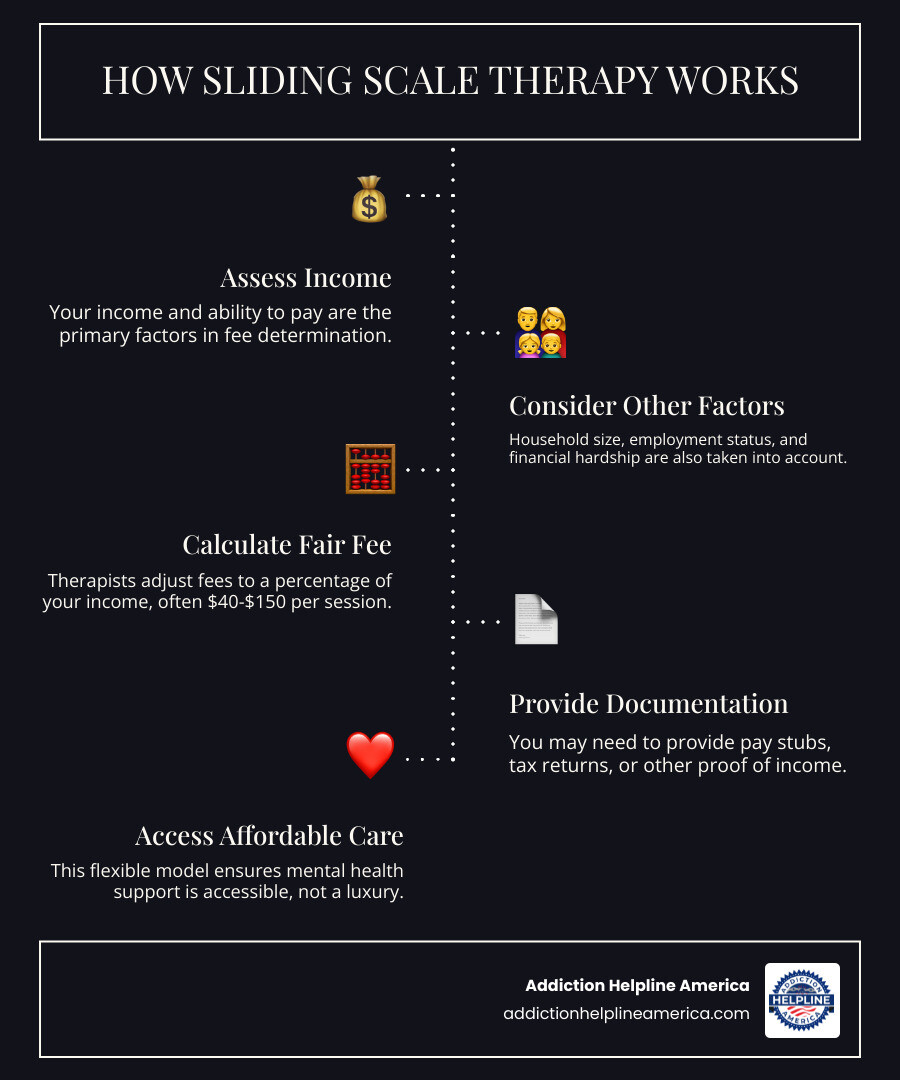 HOW SLIDING SCALE THERAPY WORKS

Assess Income

Your income and ability to pay are the primary factors in fee determination.

Consider Other Factors

Household size, employment status, and financial hardship are also taken into account.

Calculate Fair Fee

Therapists adjust fees to a percentage of your income, often \$40-\$150 per session.

Provide Documentation

You may need to provide pay stubs, tax returns, or other proof of income.

Access Affordable Care

This flexible model ensures mental health support is accessible, not a luxury.

Addiction Helpline America
addictionhelplineamerica.com

ADDICTION HELPLINE AMERICA