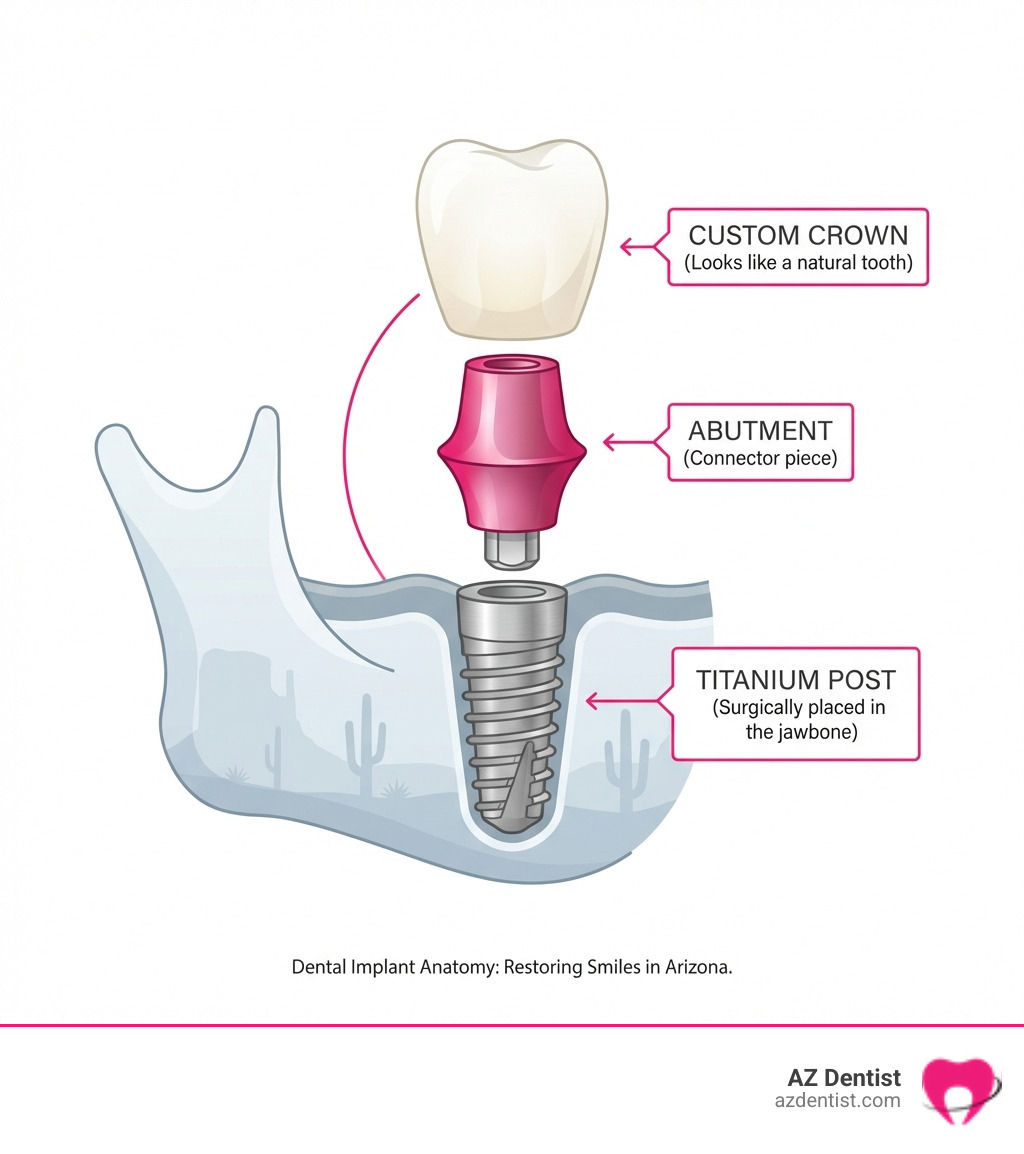 CUSTOM CROWN
(Looks like a natural tooth)

ABUTMENT
(Connector piece)

TITANIUM POST
(Surgically placed in the jawbone)

Dental Implant Anatomy: Restoring Smiles in Arizona.

AZ Dentist
azdentist.com