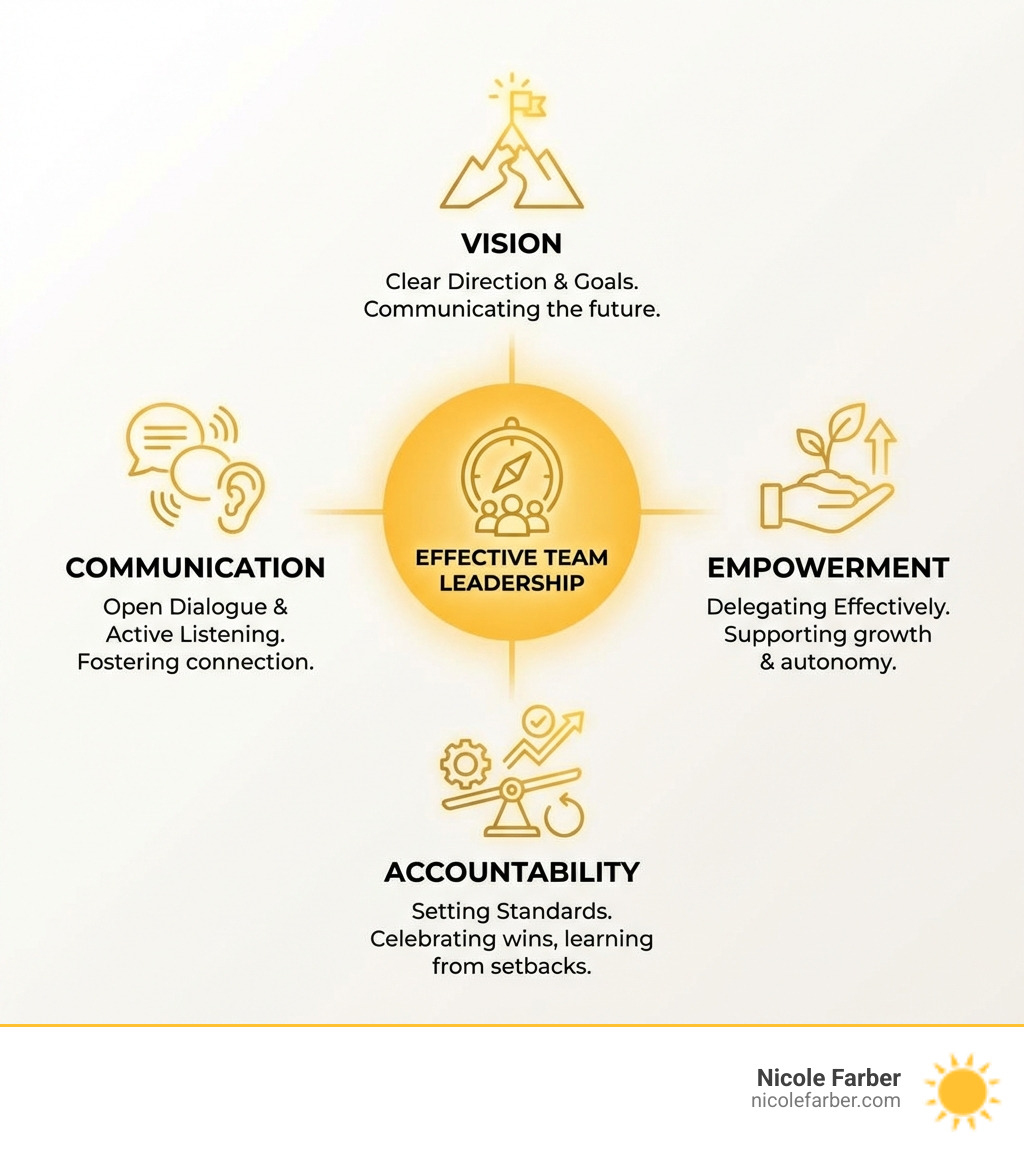 VISION
Clear Direction & Goals. Communicating the future.

COMMUNICATION
Open Dialogue & Active Listening. Fostering connection.

EFFECTIVE TEAM LEADERSHIP

EMPOWERMENT
Delegating Effectively. Supporting growth & autonomy.

ACCOUNTABILITY
Setting Standards. Celebrating wins, learning from setbacks.

Nicole Farber
nicolefarber.com