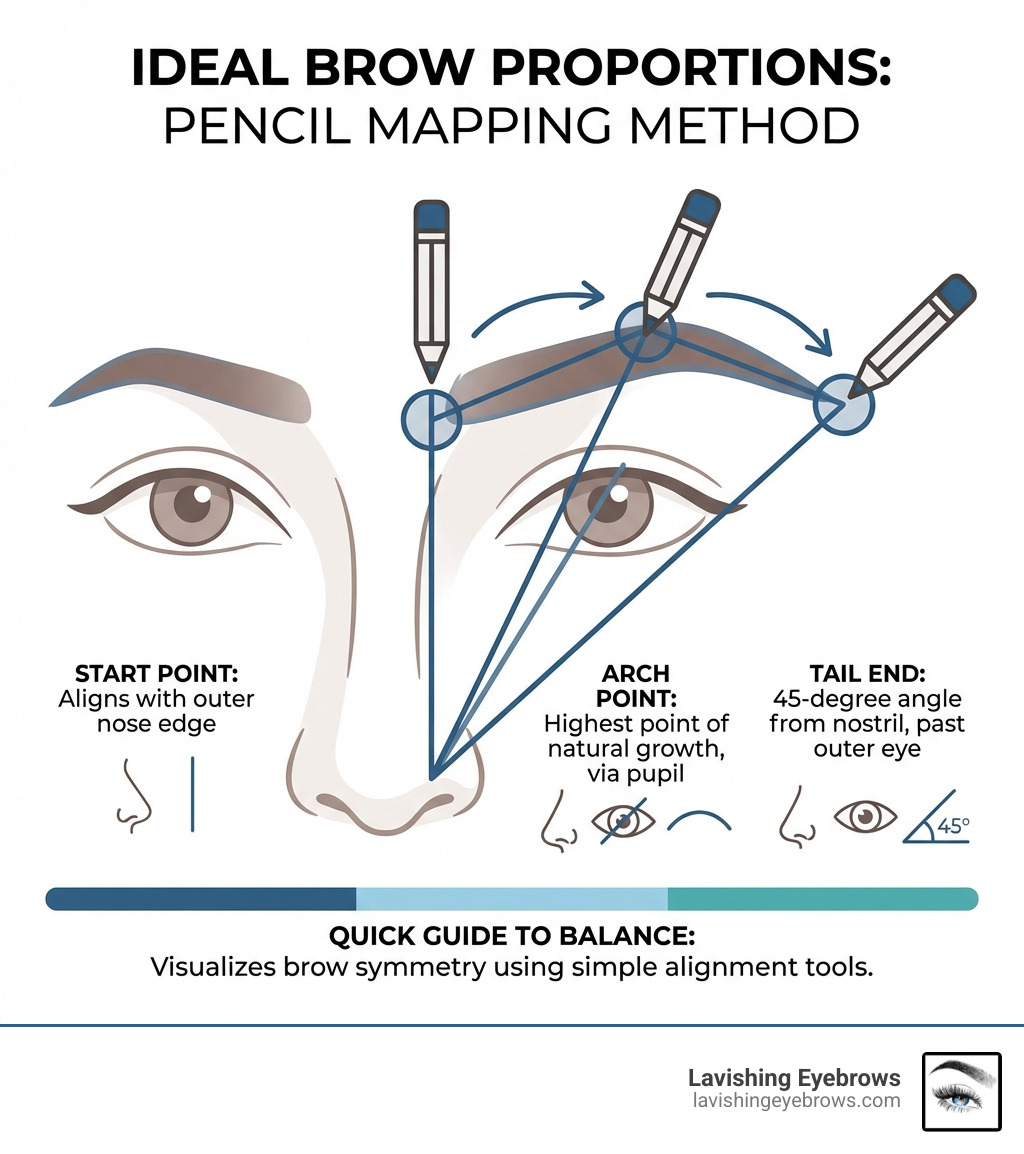 IDEAL BROW PROPORTIONS:
PENCIL MAPPING METHOD

START POINT:
Aligns with outer nose edge

ARCH POINT:
Highest point of natural growth, via pupil

TAIL END:
45-degree angle from nostril, past outer eye

45°

QUICK GUIDE TO BALANCE:
Visualizes brow symmetry using simple alignment tools.

Lavishing Eyebrows
lavishingeyebrows.com