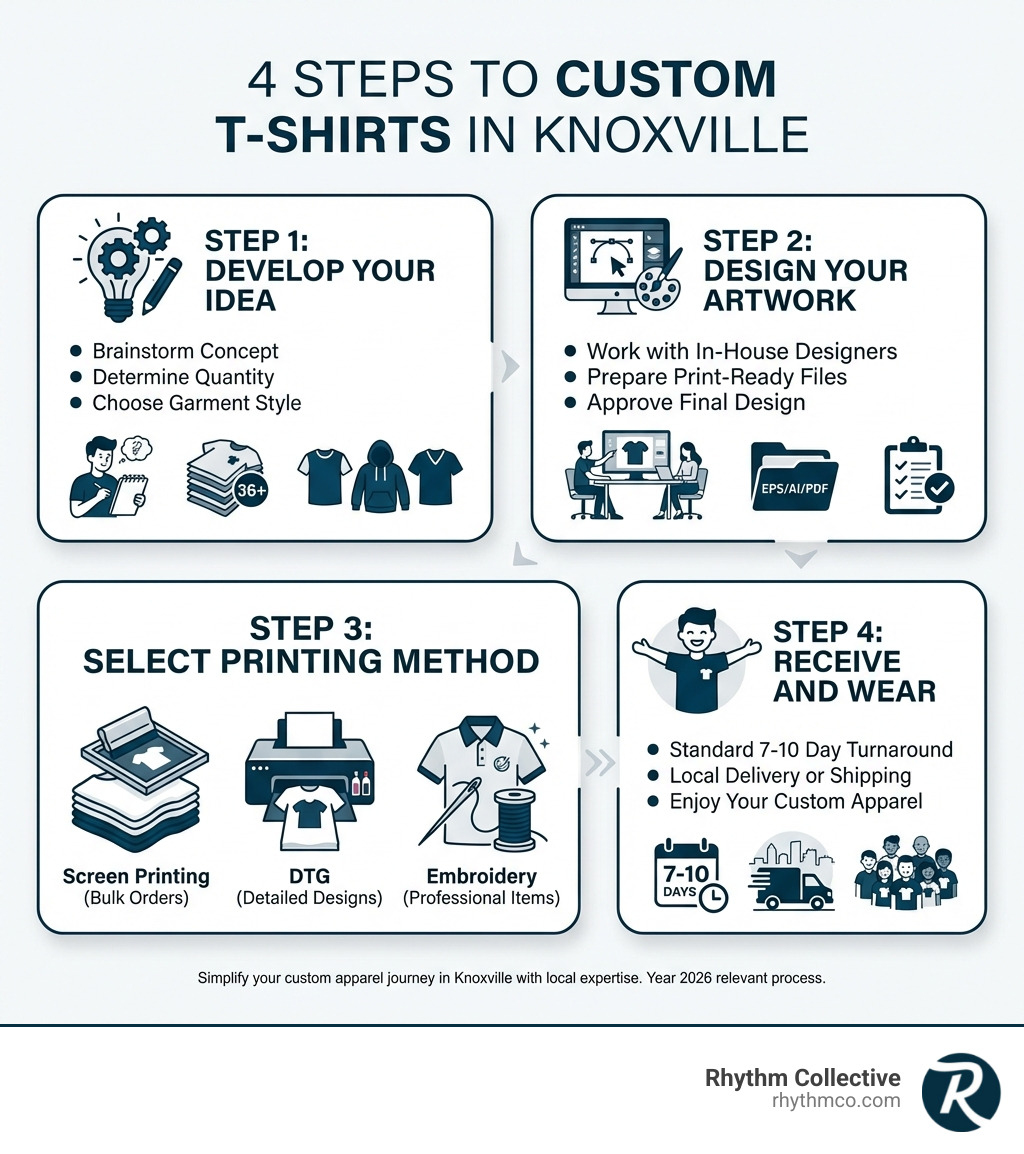 4 STEPS TO CUSTOM T-SHIRTS IN KNOXVILLE

STEP 1: DEVELOP YOUR IDEA

- Brainstorm Concept
- Determine Quantity
- Choose Garment Style

36+

STEP 2: DESIGN YOUR ARTWORK

- Work with In-House Designers
- Prepare Print-Ready Files
- Approve Final Design

EPS/AI/PDF

STEP 3: SELECT PRINTING METHOD

Screen Printing (Bulk Orders)

DTG (Detailed Designs)

Embroidery (Professional Items)

STEP 4: RECEIVE AND WEAR

- Standard 7-10 Day Turnaround
- Local Delivery or Shipping
- Enjoy Your Custom Apparel

7-10 DAYS

Simplify your custom apparel journey in Knoxville with local expertise. Year 2026 relevant process.

Rhythm Collective
rhythmco.com

R