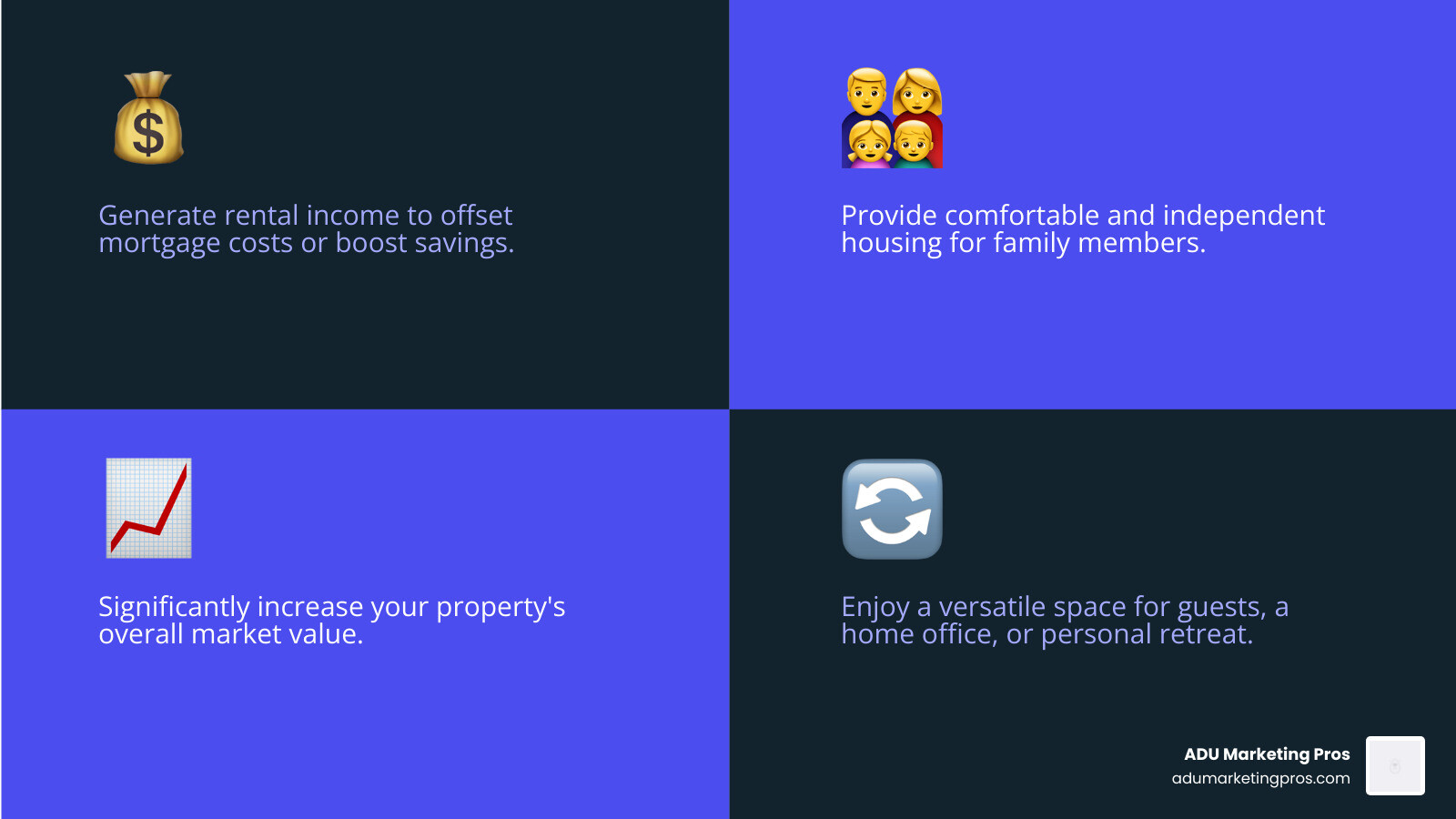 Generate rental income to offset mortgage costs or boost savings.

Provide comfortable and independent housing for family members.

Significantly increase your property's overall market value.

Enjoy a versatile space for guests, a home office, or personal retreat.

ADU Marketing Pros
adumarketingpros.com