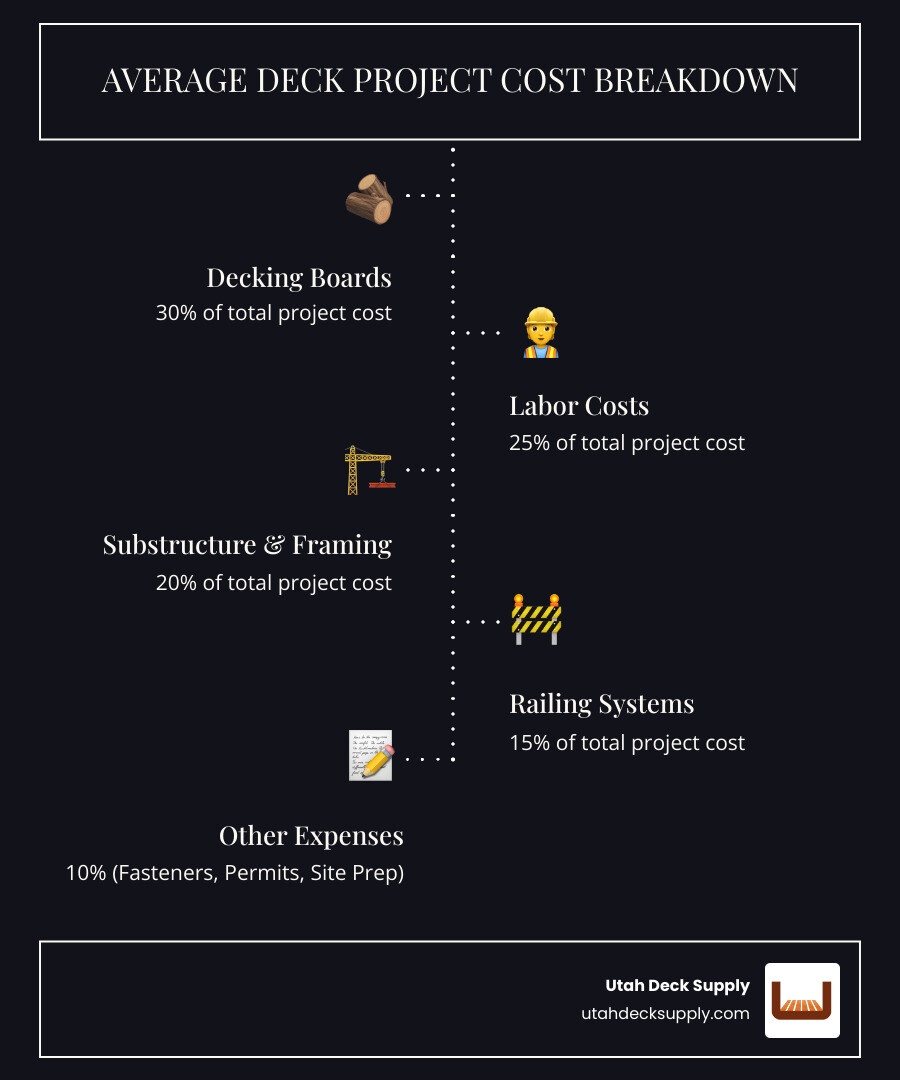 AVERAGE DECK PROJECT COST BREAKDOWN

Decking Boards
30% of total project cost

Labor Costs
25% of total project cost

Substructure & Framing
20% of total project cost

Railing Systems
15% of total project cost

Other Expenses
10% (Fasteners, Permits, Site Prep)

Utah Deck Supply
utahdecksupply.com