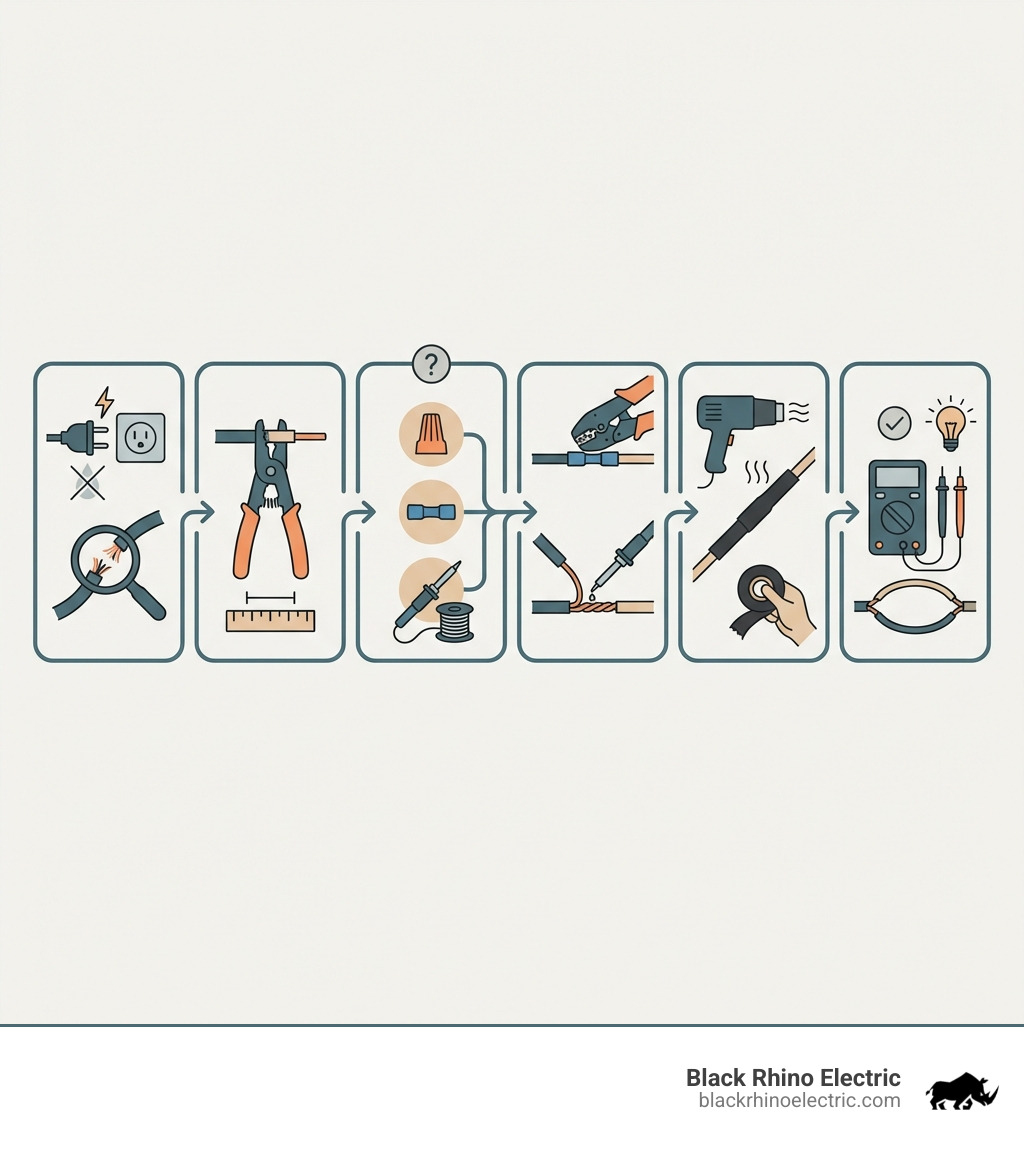 ?

Black Rhino Electric
blackrhinoelectric.com