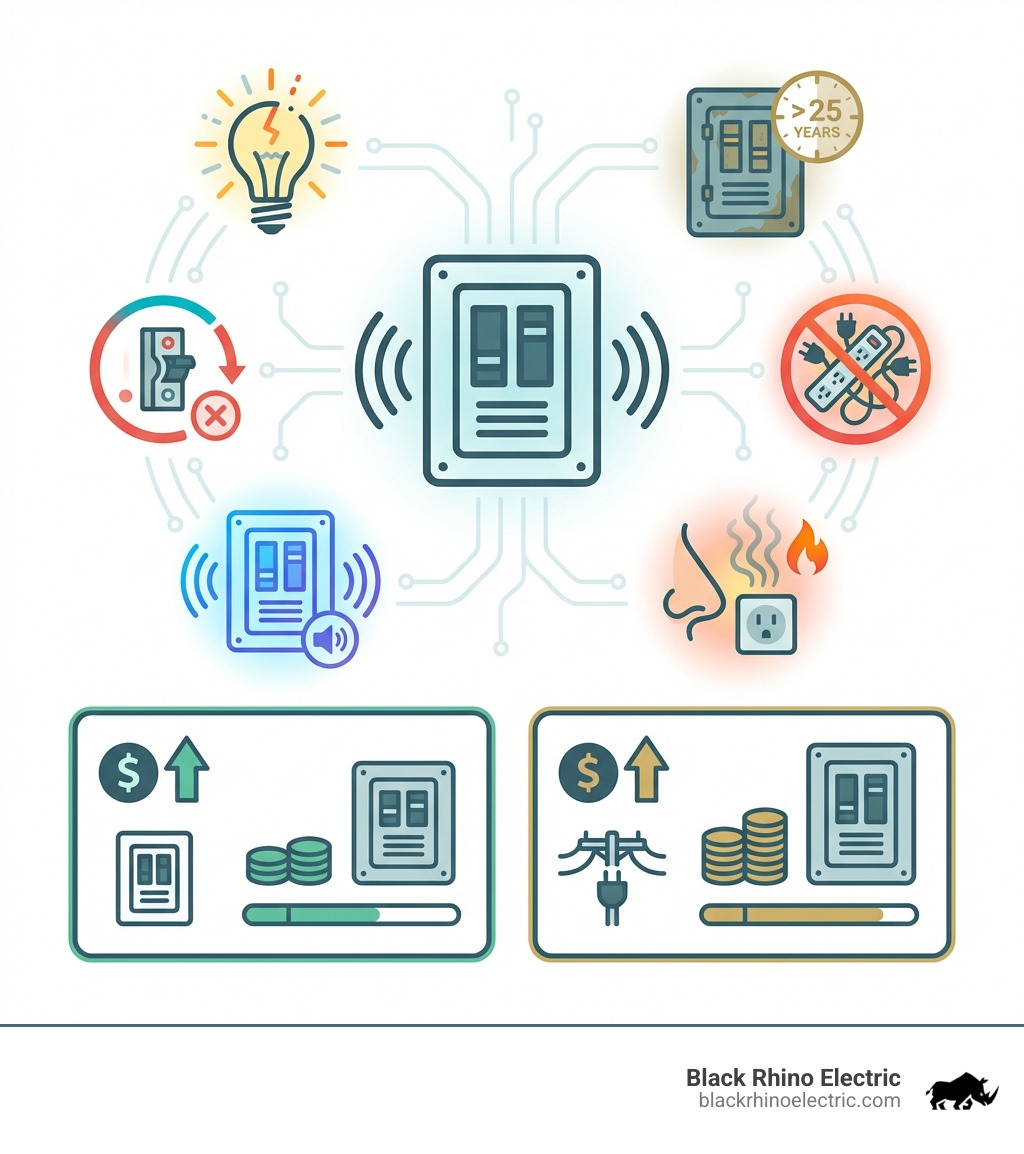 >25 YEARS

$

$

Black Rhino Electric
blackrhinoelectric.com