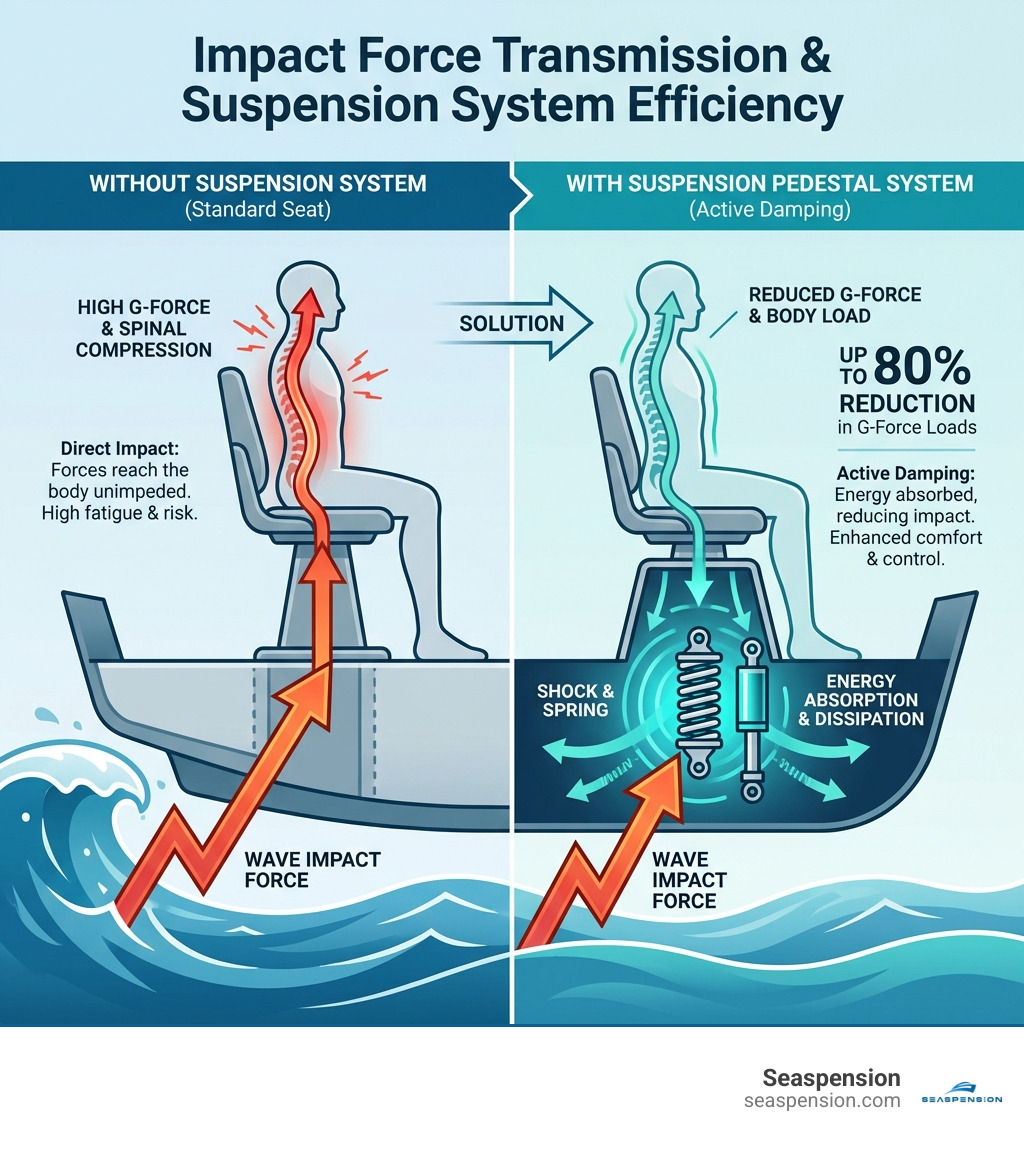 Impact Force Transmission & Suspension System Efficiency

WITHOUT SUSPENSION SYSTEM
(Standard Seat)

HIGH G-FORCE & SPINAL COMPRESSION

Direct Impact: Forces reach the body unimpeded. High fatigue & risk.

WAVE IMPACT FORCE

SOLUTION

WITH SUSPENSION PEDESTAL SYSTEM
(Active Damping)

REDUCED G-FORCE & BODY LOAD

UP TO 80% REDUCTION in G-Force Loads

Active Damping: Energy absorbed, reducing impact. Enhanced comfort & control.

SHOCK & SPRING

ENERGY ABSORPTION & DISSIPATION

WAVE IMPACT FORCE

Seaspension
seaspension.com
SEASPENSION