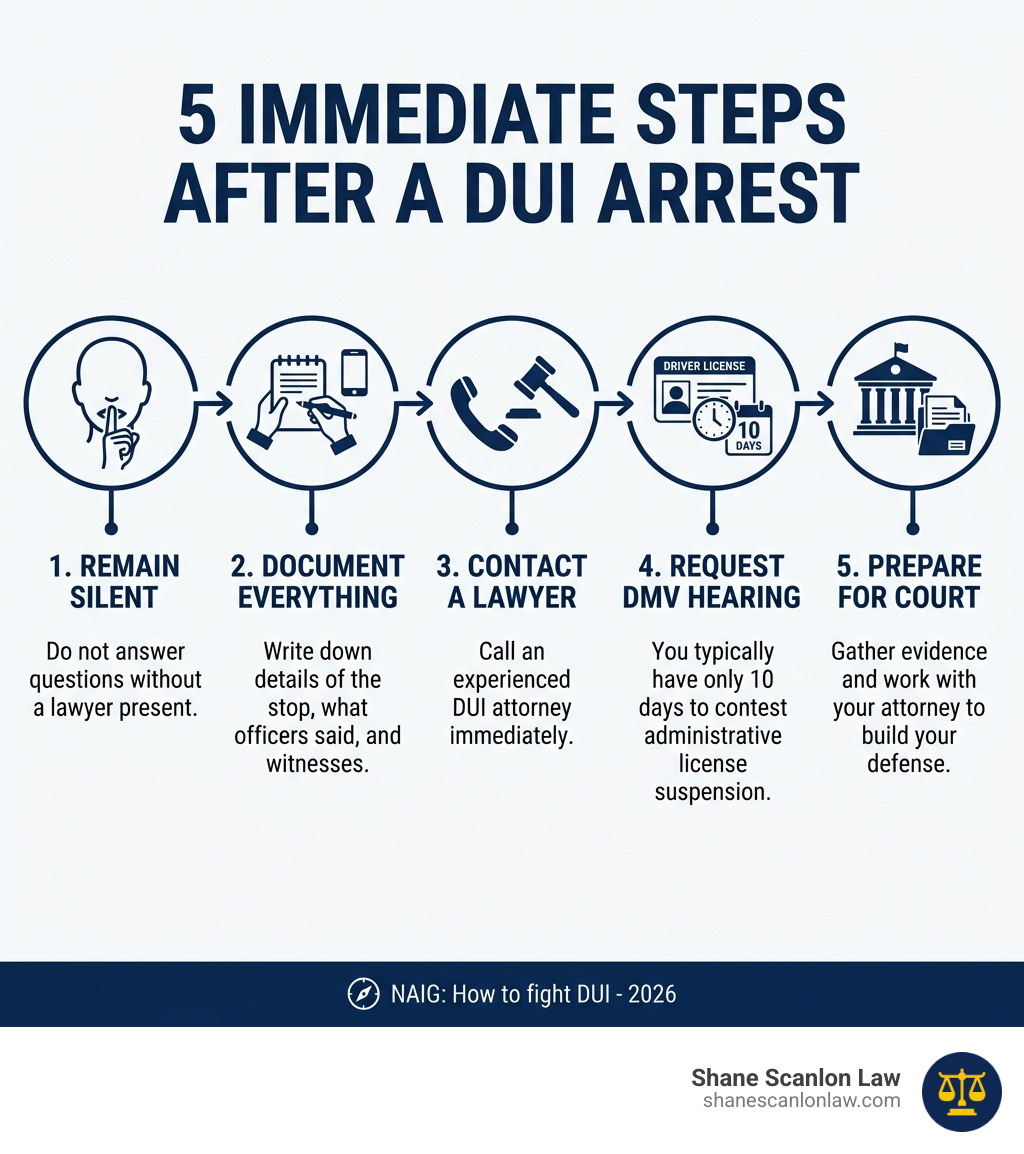 5 IMMEDIATE STEPS AFTER A DUI ARREST

DRIVER LICENSE

10 DAYS

1. REMAIN SILENT

Do not answer questions without a lawyer present.

2. DOCUMENT EVERYTHING

Write down details of the stop, what officers said, and witnesses.

3. CONTACT A LAWYER

Call an experienced DUI attorney immediately.

4. REQUEST DMV HEARING

You typically have only 10 days to contest administrative license suspension.

5. PREPARE FOR COURT

Gather evidence and work with your attorney to build your defense.

NAIG: How to fight DUI - 2026

Shane Scanlon Law
shanescanlonlaw.com