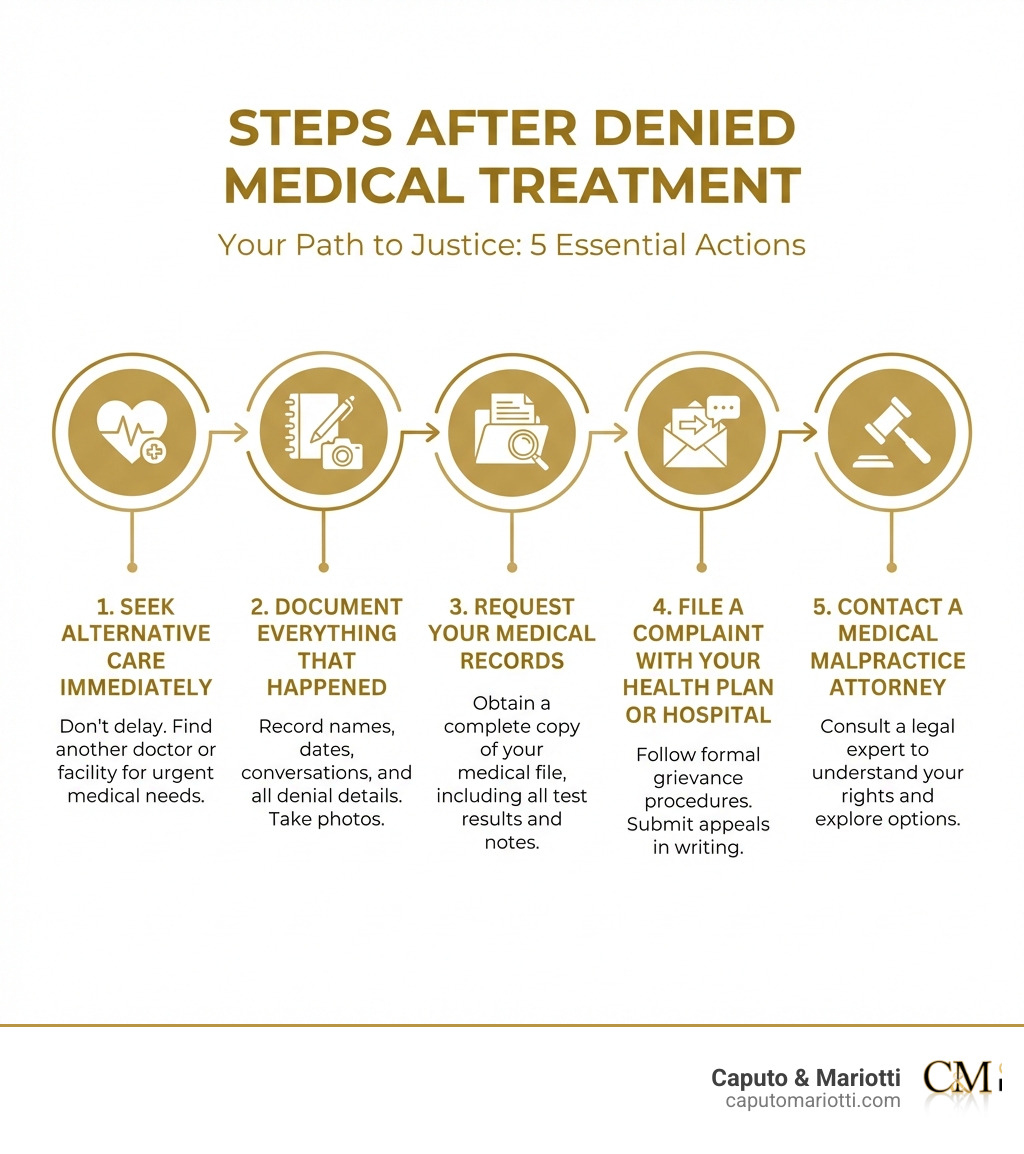 STEPS AFTER DENIED MEDICAL TREATMENT

Your Path to Justice: 5 Essential Actions

1. SEEK ALTERNATIVE CARE IMMEDIATELY

Don't delay. Find another doctor or facility for urgent medical needs.

2. DOCUMENT EVERYTHING THAT HAPPENED

Record names, dates, conversations, and all denial details. Take photos.

3. REQUEST YOUR MEDICAL RECORDS

Obtain a complete copy of your medical file, including all test results and notes.

4. FILE A COMPLAINT WITH YOUR HEALTH PLAN OR HOSPITAL

Follow formal grievance procedures. Submit appeals in writing.

5. CONTACT A MEDICAL MALPRACTICE ATTORNEY

Consult a legal expert to understand your rights and explore options.

Caputo & Mariotti
caputomariotti.com
CM