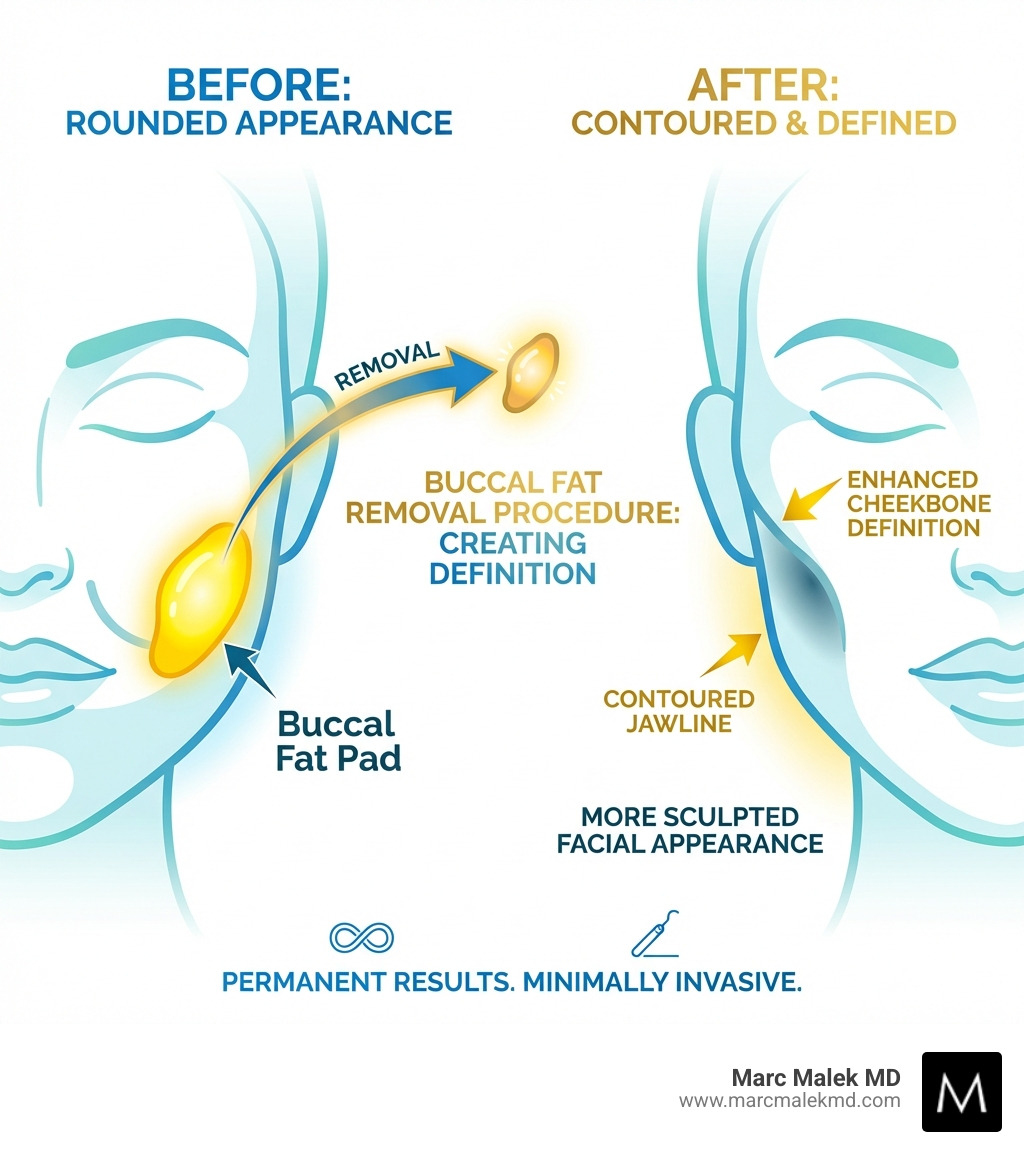 BEFORE:
ROUNDED APPEARANCE

AFTER:
CONTOURED & DEFINED

REMOVAL

BUCCAL FAT
REMOVAL PROCEDURE:
CREATING
DEFINITION

ENHANCED
CHEEKBONE
DEFINITION

Buccal
Fat Pad

CONTOURED
JAWLINE

MORE SCULPTED
FACIAL APPEARANCE

PERMANENT RESULTS. MINIMALLY INVASIVE.

Marc Malek MD
www.marcmalekmd.com

M