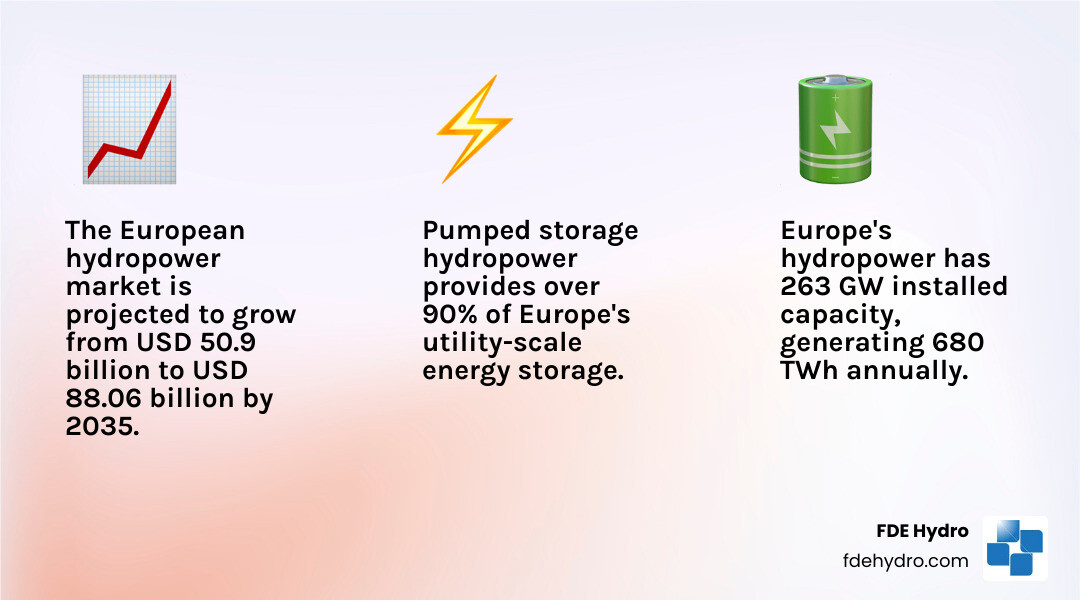 The European hydropower market is projected to grow from USD 50.9 billion to USD 88.06 billion by 2035.

Pumped storage hydropower provides over 90% of Europe's utility-scale energy storage.

Europe's hydropower has 263 GW installed capacity, generating 680 TWh annually.

FDE Hydro
fdehydro.com