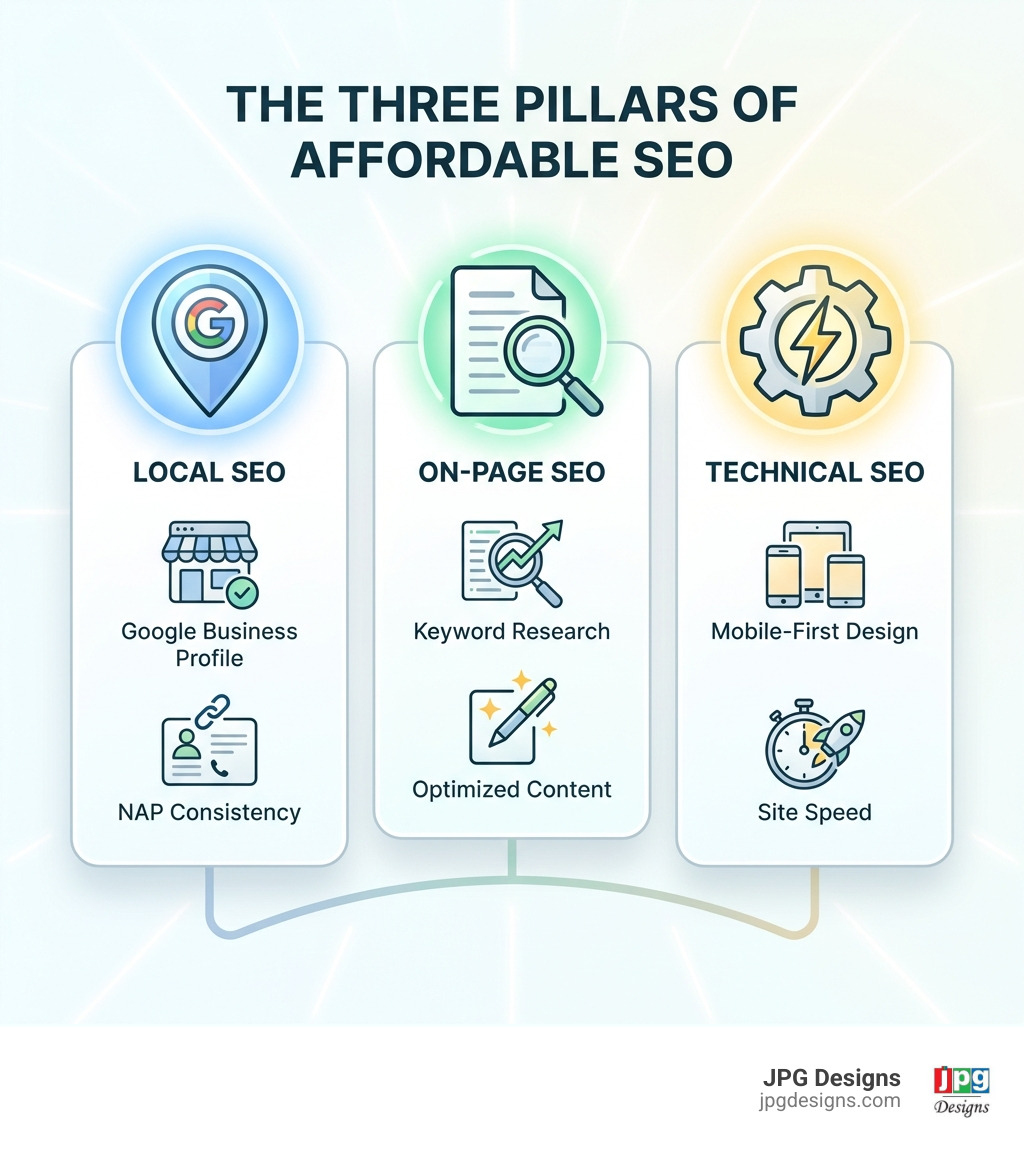 THE THREE PILLARS OF AFFORDABLE SEO

G

LOCAL SEO

Google Business Profile

NAP Consistency

ON-PAGE SEO

Keyword Research

Optimized Content

TECHNICAL SEO

Mobile-First Design

Site Speed

JPG Designs
jpgdesigns.com

jpg
Designs