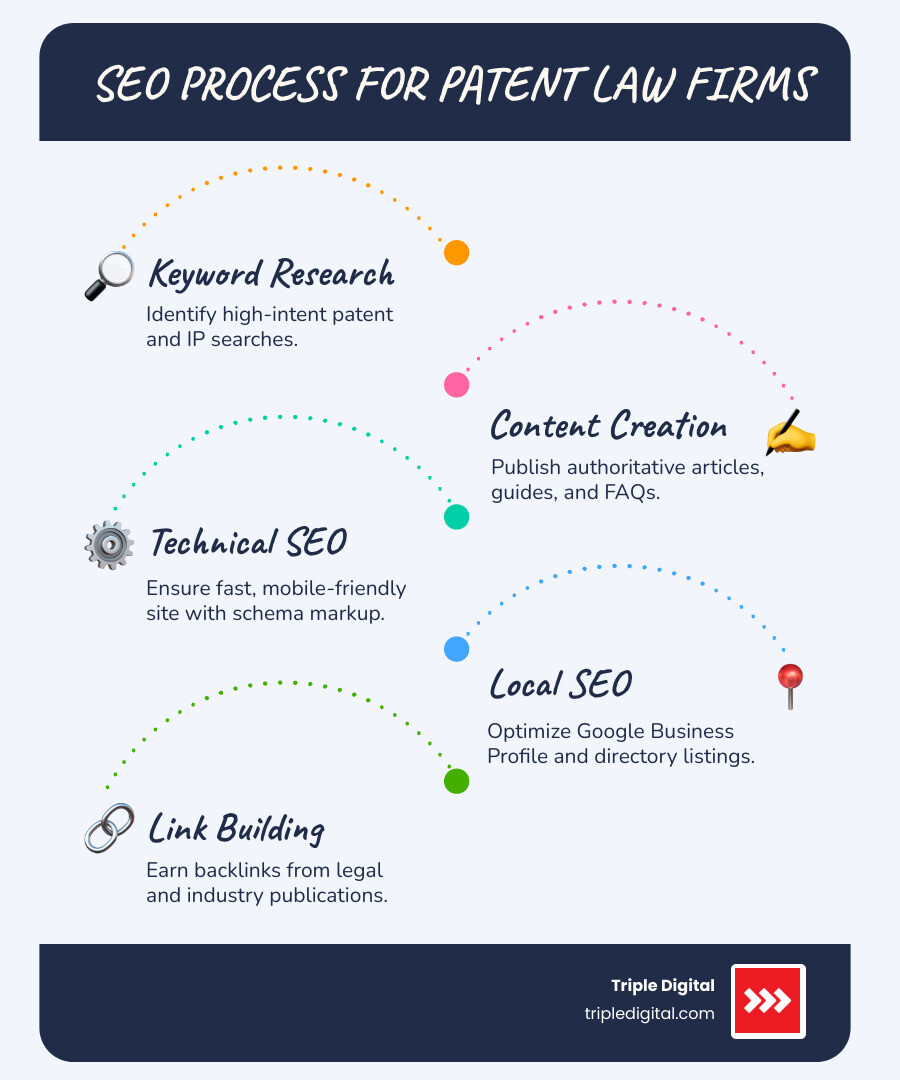 SEO PROCESS FOR PATENT LAW FIRMS

Keyword Research
Identify high-intent patent and IP searches.

Content Creation
Publish authoritative articles, guides, and FAQs.

Technical SEO
Ensure fast, mobile-friendly site with schema markup.

Local SEO
Optimize Google Business Profile and directory listings.

Link Building
Earn backlinks from legal and industry publications.

Triple Digital
tripledigital.com