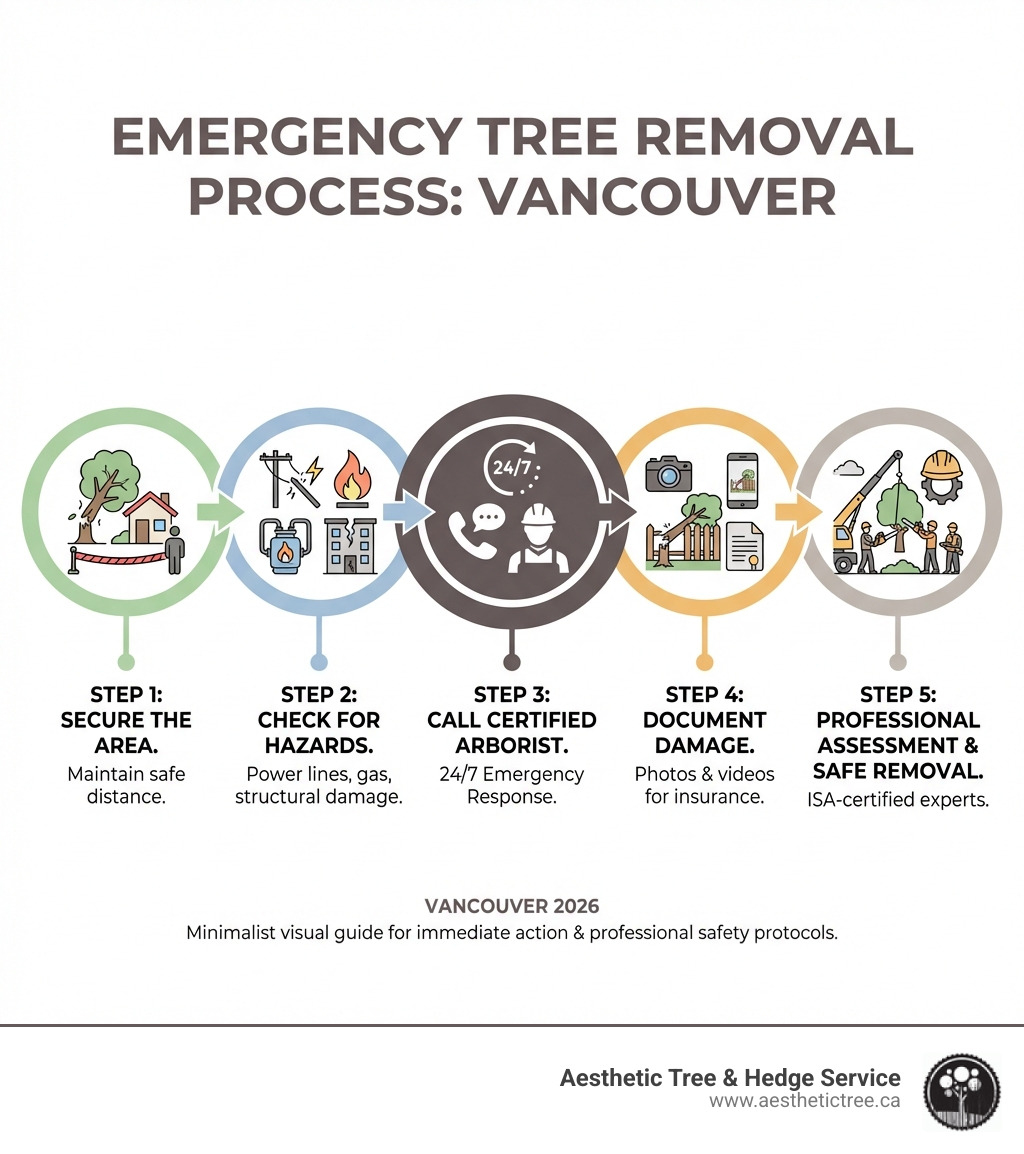 EMERGENCY TREE REMOVAL PROCESS: VANCOUVER

24/7

STEP 1: SECURE THE AREA.
Maintain safe distance.

STEP 2: CHECK FOR HAZARDS.
Power lines, gas, structural damage.

STEP 3: CALL CERTIFIED ARBORIST.
24/7 Emergency Response.

STEP 4: DOCUMENT DAMAGE.
Photos & videos for insurance.

STEP 5: PROFESSIONAL ASSESSMENT & SAFE REMOVAL.
ISA-certified experts.

VANCOUVER 2026
Minimalist visual guide for immediate action & professional safety protocols.

Aesthetic Tree & Hedge Service
www.aesthetictree.ca