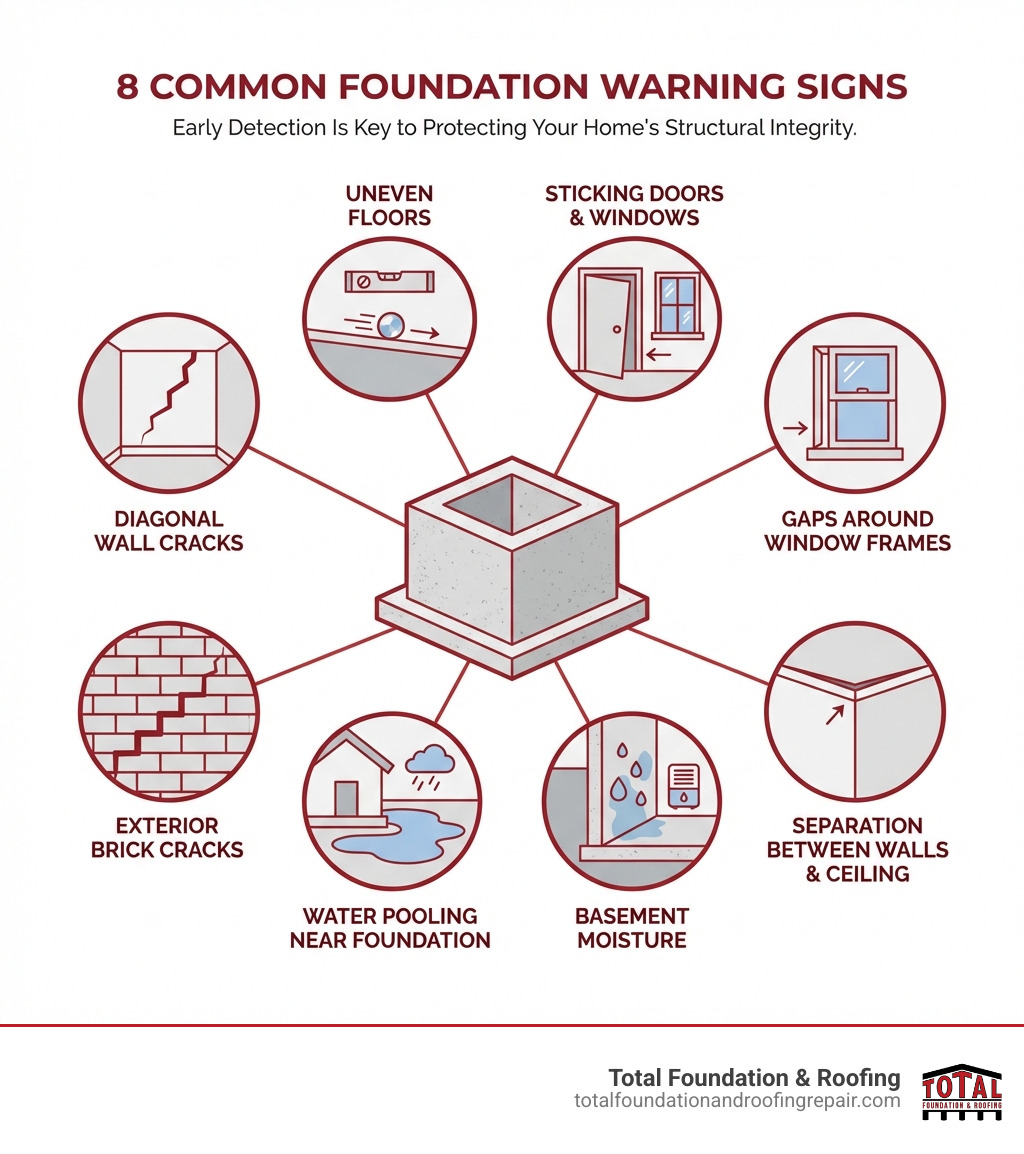 8 COMMON FOUNDATION WARNING SIGNS

Early Detection Is Key to Protecting Your Home's Structural Integrity.

UNEVEN FLOORS

STICKING DOORS & WINDOWS

DIAGONAL WALL CRACKS

GAPS AROUND WINDOW FRAMES

EXTERIOR BRICK CRACKS

WATER POOLING NEAR FOUNDATION

BASEMENT MOISTURE

SEPARATION BETWEEN WALLS & CEILING

Total Foundation & Roofing
totalfoundationandroofingrepair.com

TOTAL
FOUNDATION & ROOFING