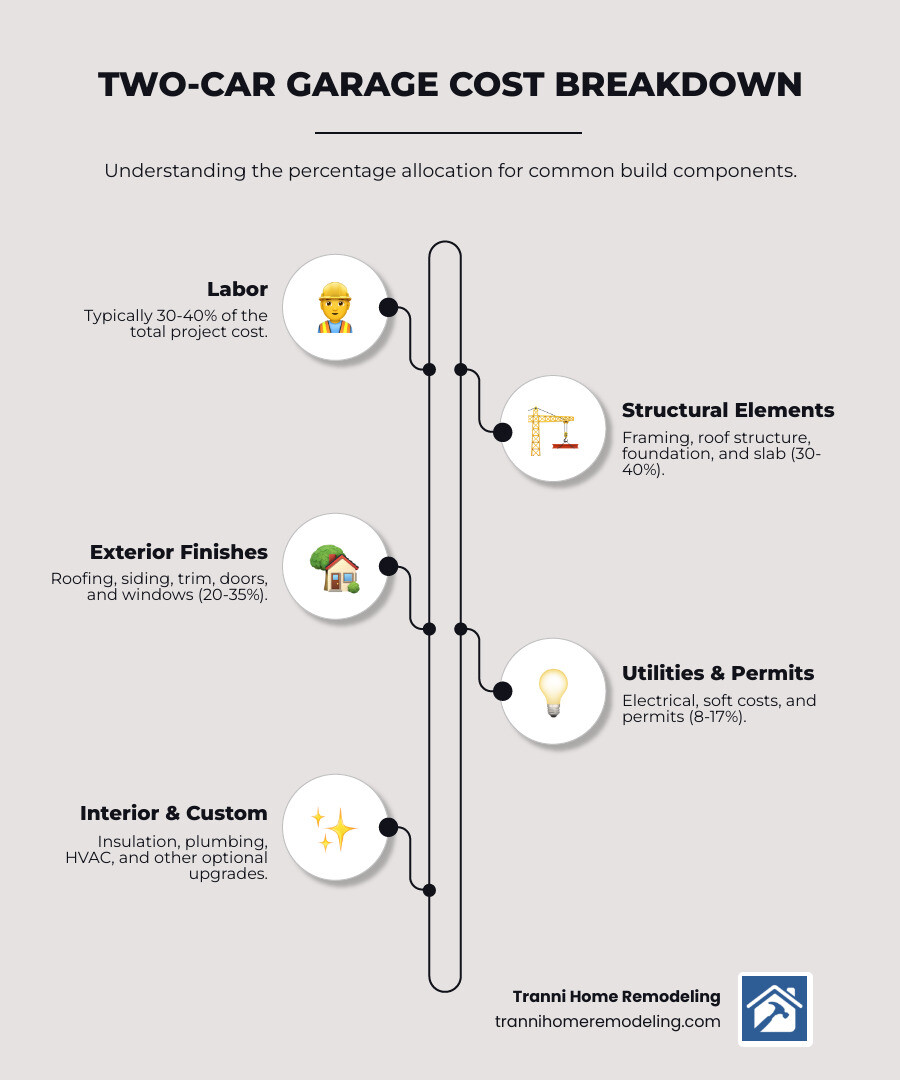 TWO-CAR GARAGE COST BREAKDOWN

Understanding the percentage allocation for common build components.

Labor
Typically 30-40% of the total project cost.

Structural Elements
Framing, roof structure, foundation, and slab (30-40%).

Exterior Finishes
Roofing, siding, trim, doors, and windows (20-35%).

Utilities & Permits
Electrical, soft costs, and permits (8-17%).

Interior & Custom
Insulation, plumbing, HVAC, and other optional upgrades.

Tranni Home Remodeling
trannihomeremodeling.com