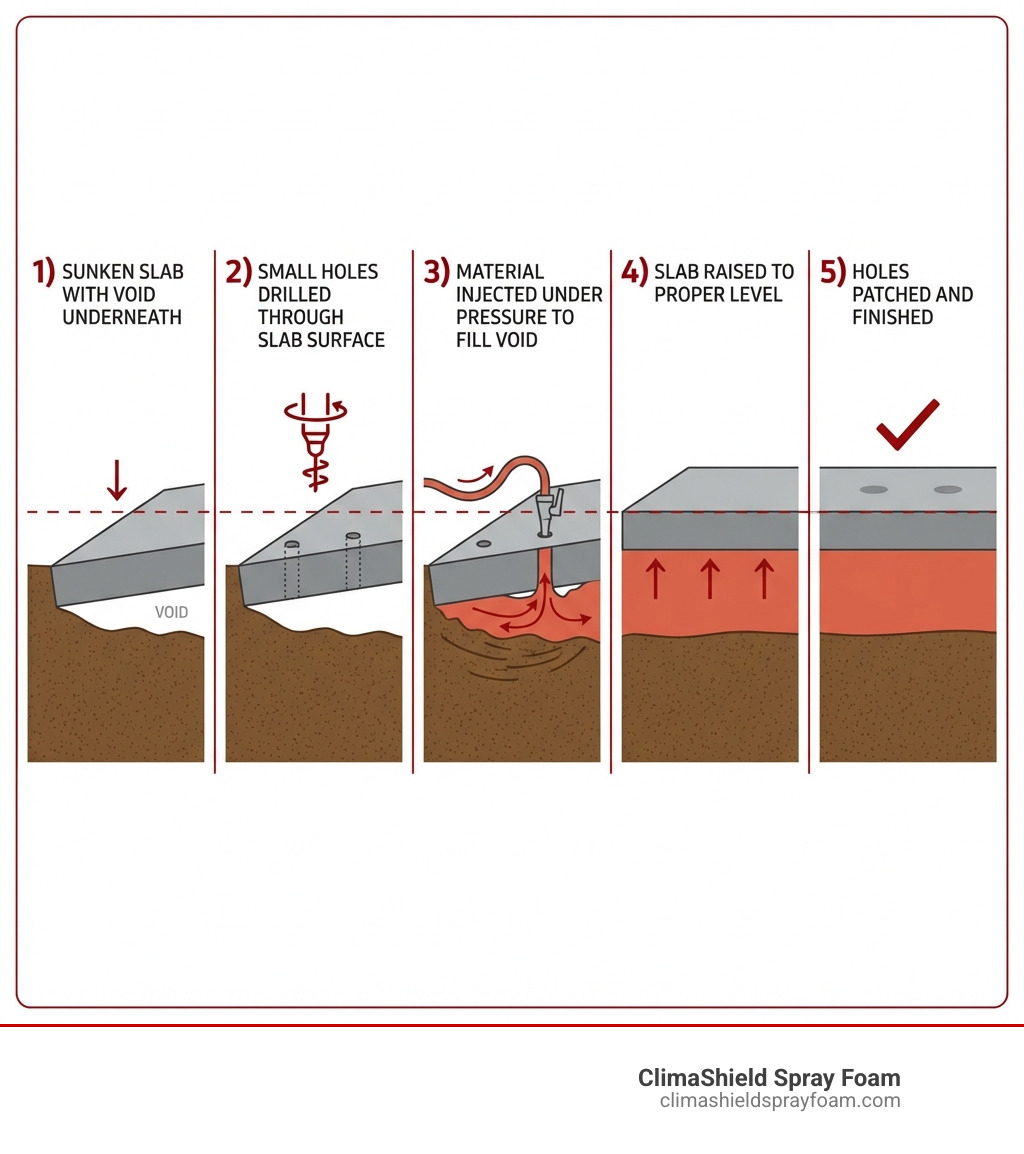 1) SUNKEN SLAB WITH VOID UNDERNEATH

VOID

2) SMALL HOLES DRILLED THROUGH SLAB SURFACE

3) MATERIAL INJECTED UNDER PRESSURE TO FILL VOID

4) SLAB RAISED TO PROPER LEVEL

5) HOLES PATCHED AND FINISHED

ClimaShield Spray Foam
climashieldsprayfoam.com