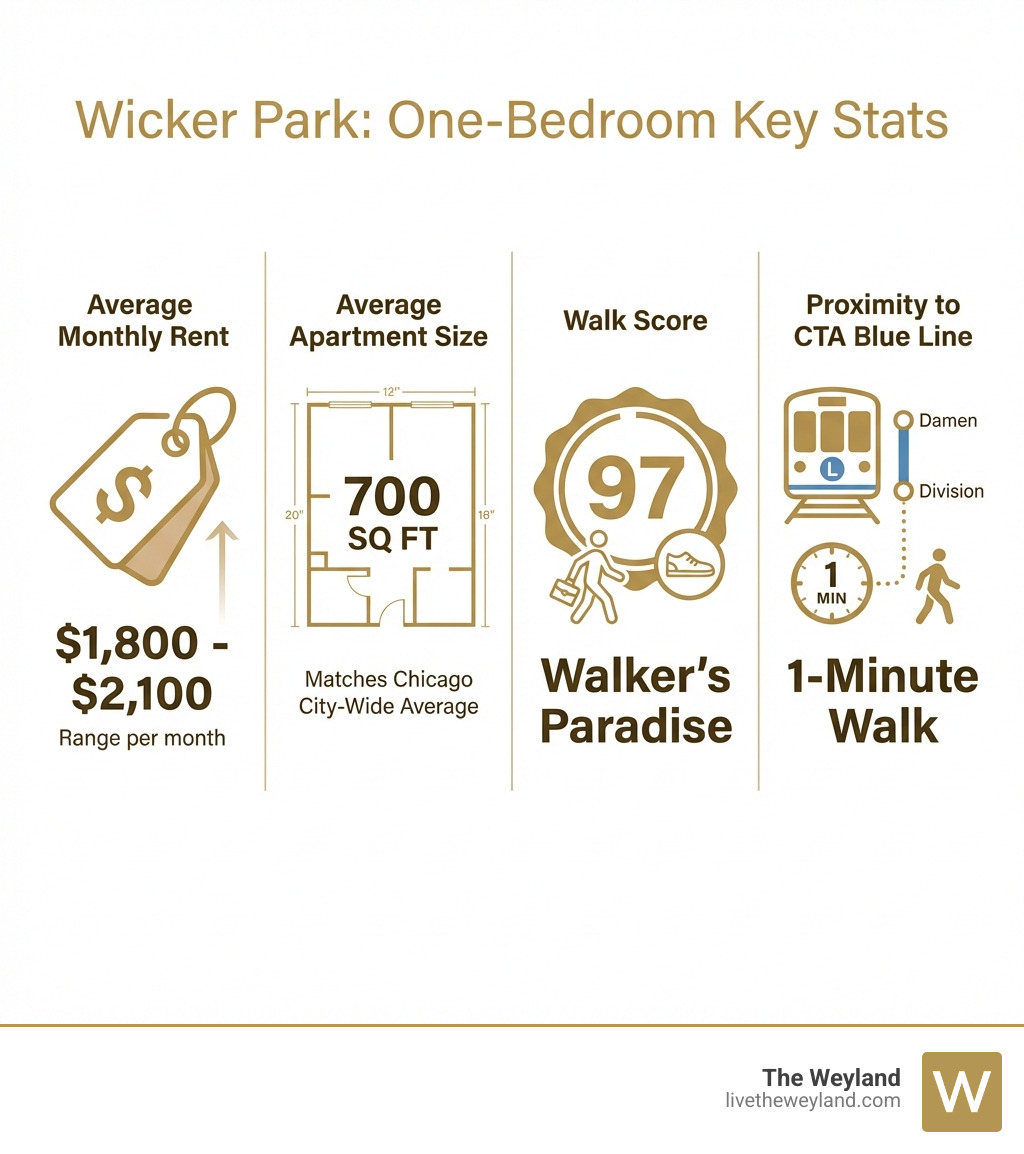 Wicker Park: One-Bedroom Key Stats

Average Monthly Rent

$

$1,800 - $2,100

Range per month

Average Apartment Size

12"

20"

18"

700 SQ FT

Matches Chicago City-Wide Average

Walk Score

97

Walker's Paradise

Proximity to CTA Blue Line

L

Damen

Division

1 MIN

1-Minute Walk

The Weyland

livetheweyland.com

W