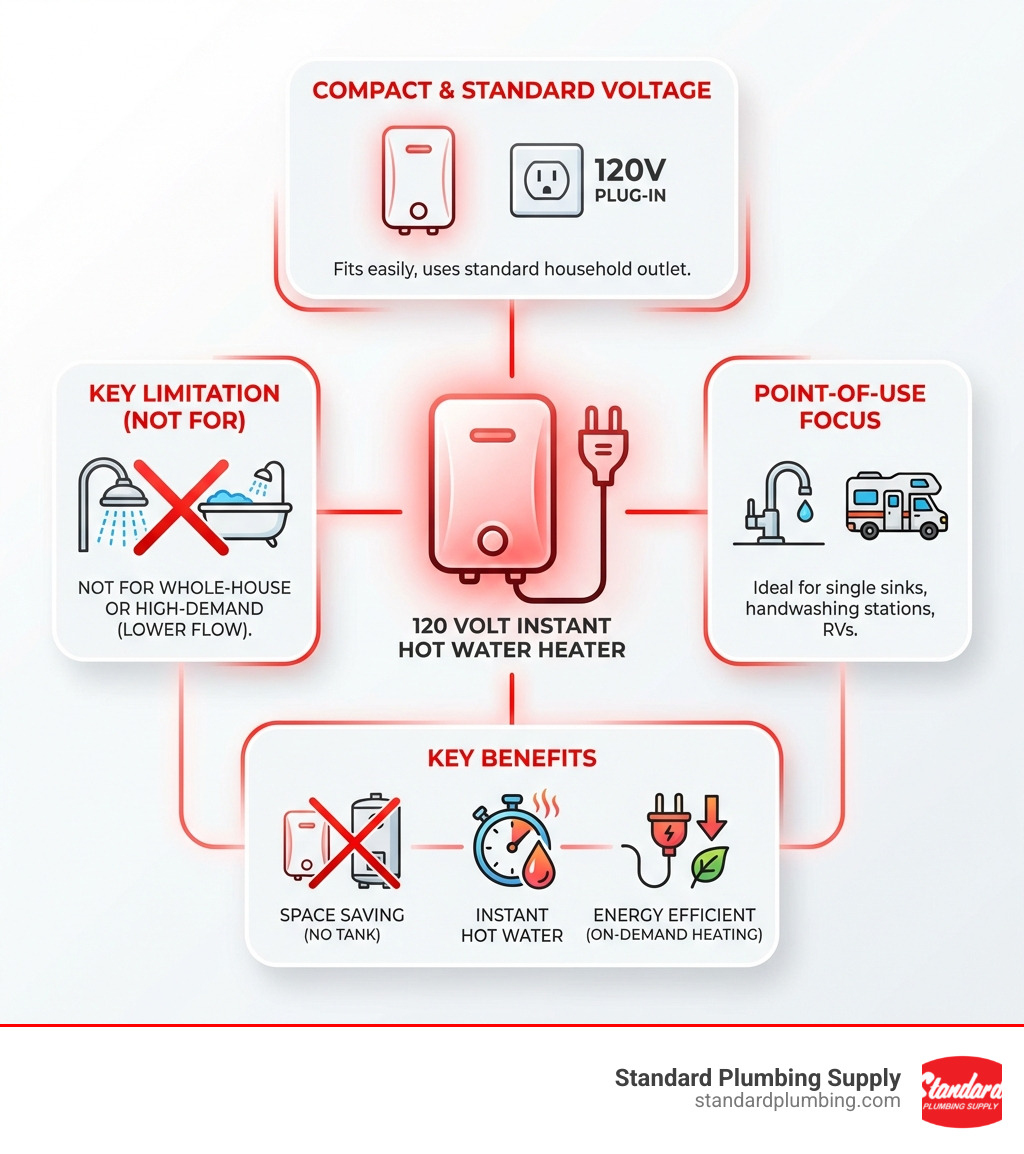 COMPACT & STANDARD VOLTAGE

120V
PLUG-IN

Fits easily, uses standard household outlet.

KEY LIMITATION (NOT FOR)

NOT FOR WHOLE-HOUSE OR HIGH-DEMAND (LOWER FLOW).

120 VOLT INSTANT HOT WATER HEATER

POINT-OF-USE FOCUS

Ideal for single sinks, handwashing stations, RVs.

KEY BENEFITS

SPACE SAVING
(NO TANK)

INSTANT
HOT WATER

ENERGY EFFICIENT
(ON-DEMAND HEATING)

Standard Plumbing Supply
standardplumbing.com

Standard
PLUMBING SUPPLY