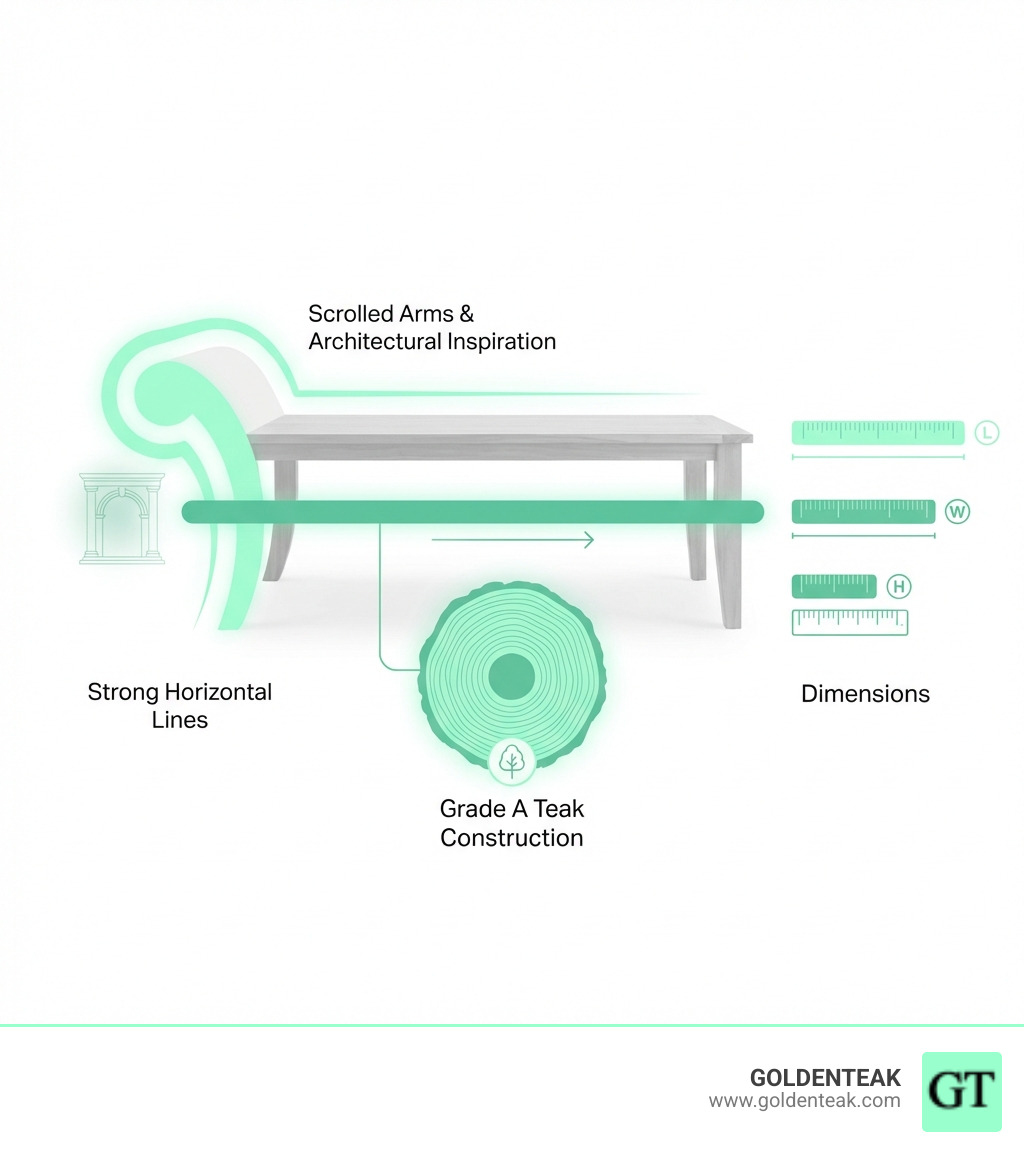 Scrolled Arms & Architectural Inspiration

L

W

H

Strong Horizontal Lines

Dimensions

Grade A Teak Construction

GOLDENTEAK
www.goldenteak.com

GT