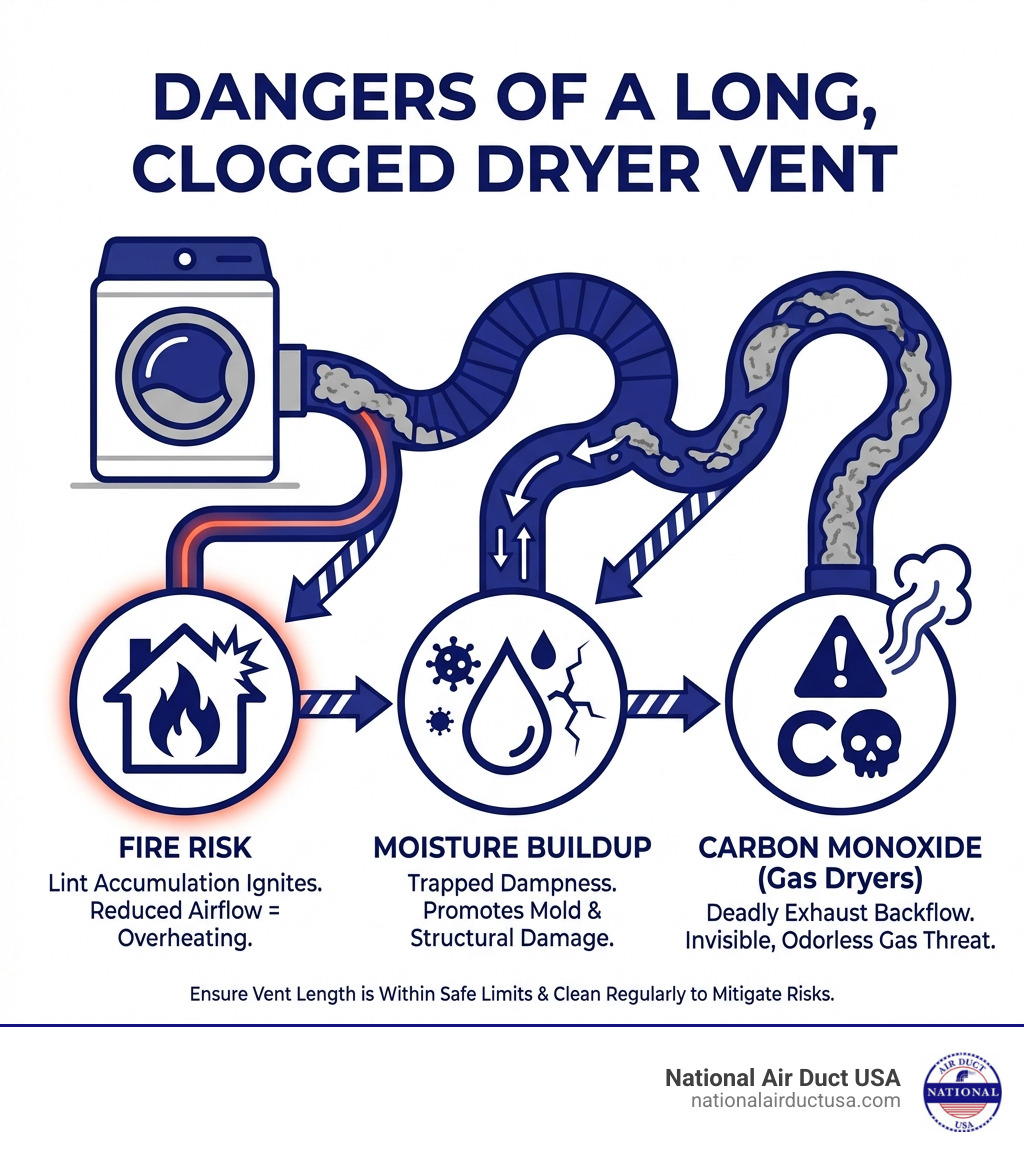 DANGERS OF A LONG, CLOGGED DRYER VENT

CO

FIRE RISK
Lint Accumulation Ignites. Reduced Airflow = Overheating.

MOISTURE BUILDUP
Trapped Dampness. Promotes Mold & Structural Damage.

CARBON MONOXIDE (Gas Dryers)
Deadly Exhaust Backflow. Invisible, Odorless Gas Threat.

Ensure Vent Length is Within Safe Limits & Clean Regularly to Mitigate Risks.

National Air Duct USA
nationalairductusa.com

AIR DUCT
NATIONAL
USA