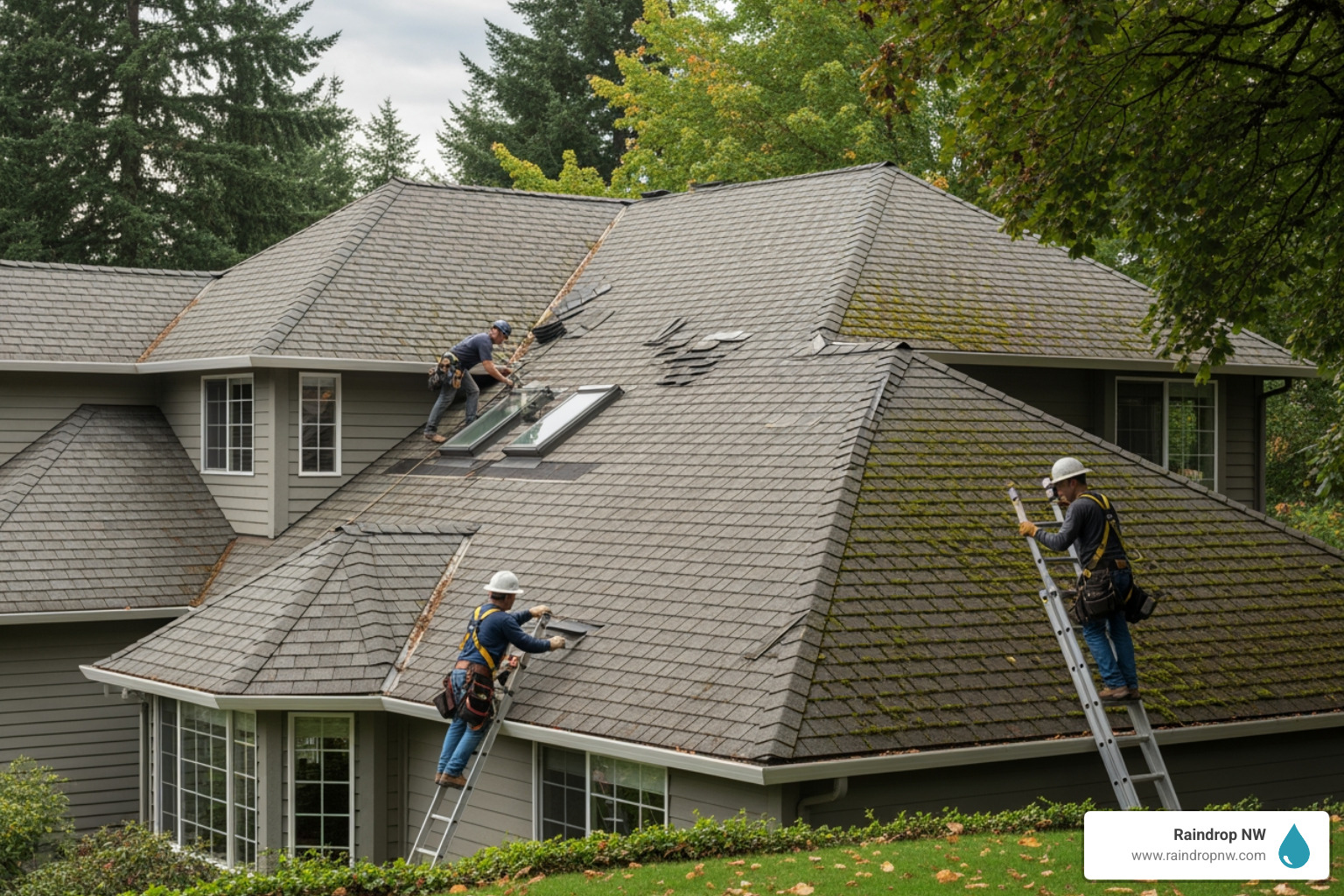 Raindrop NW
www.raindropnw.com