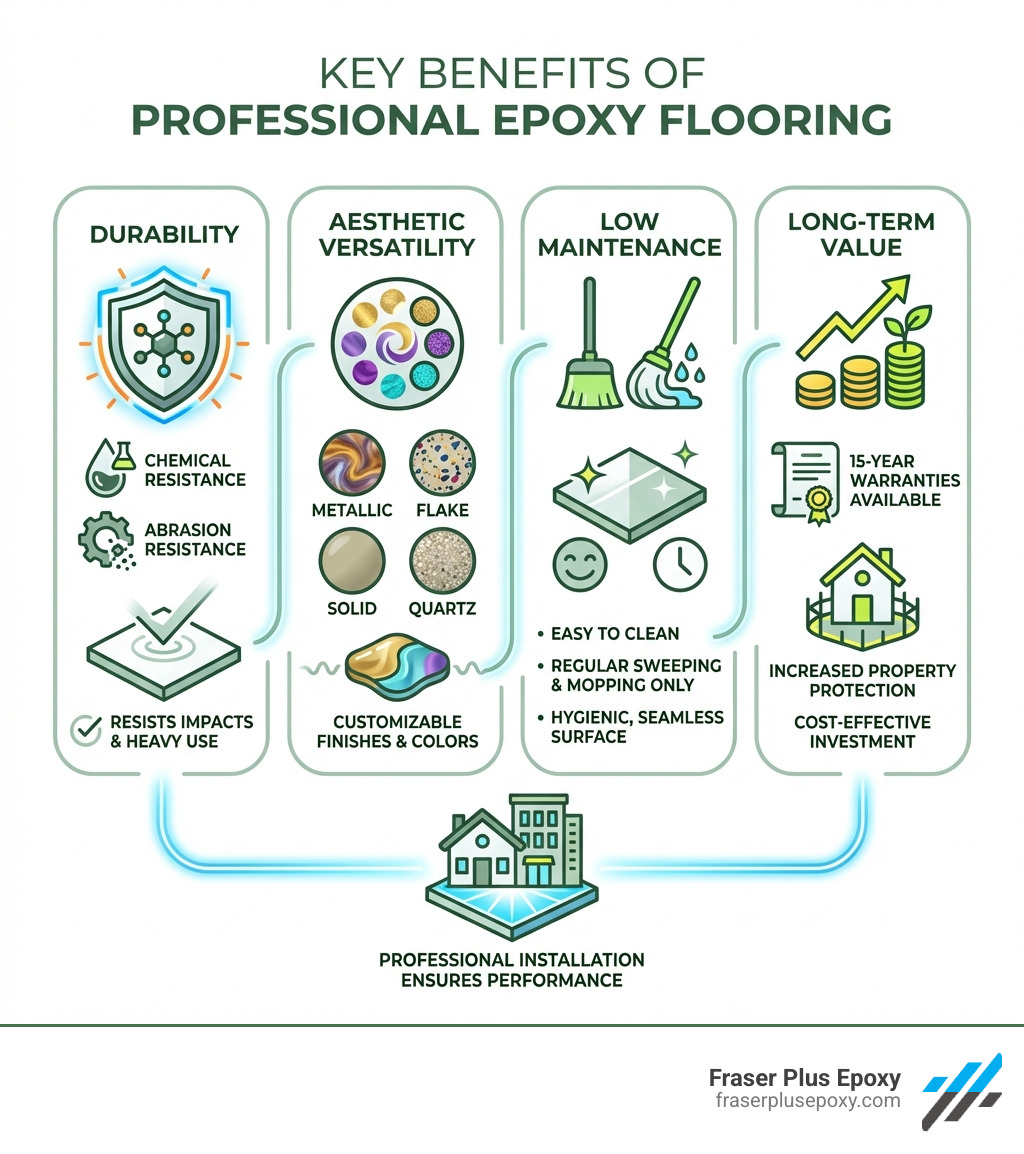 KEY BENEFITS OF
PROFESSIONAL EPOXY FLOORING

DURABILITY

CHEMICAL RESISTANCE

ABRASION RESISTANCE

RESISTS IMPACTS & HEAVY USE

AESTHETIC VERSATILITY

METALLIC

FLAKE

SOLID

QUARTZ

CUSTOMIZABLE FINISHES & COLORS

LOW MAINTENANCE

• EASY TO CLEAN

• REGULAR SWEEPING & MOPPING ONLY

• HYGIENIC, SEAMLESS SURFACE

LONG-TERM VALUE

15-YEAR WARRANTIES AVAILABLE

INCREASED PROPERTY PROTECTION

COST-EFFECTIVE INVESTMENT

PROFESSIONAL INSTALLATION ENSURES PERFORMANCE

Fraser Plus Epoxy
fraserplusepoxy.com