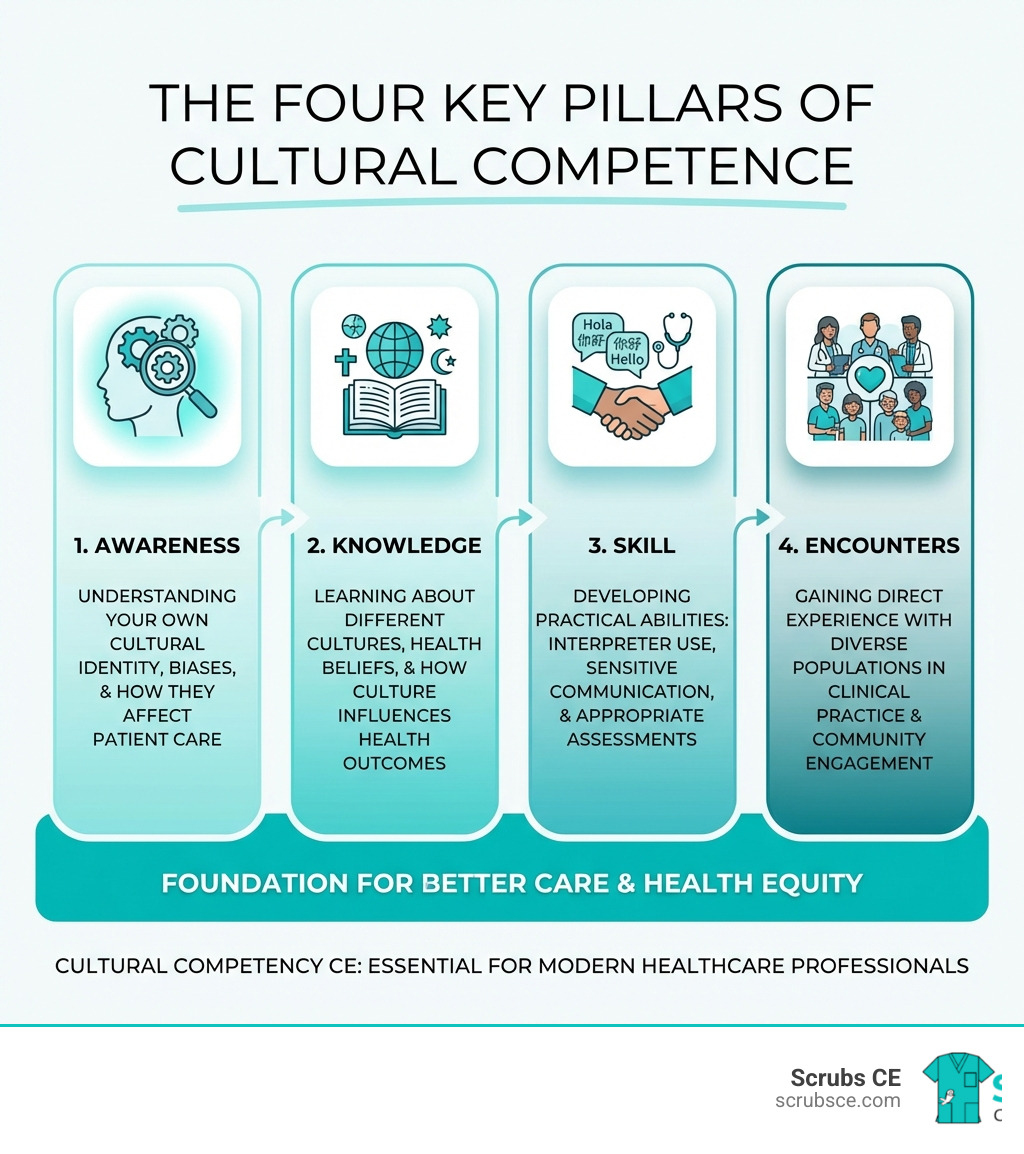 THE FOUR KEY PILLARS OF CULTURAL COMPETENCE

Hola
你好
你好
Hello

1. AWARENESS

UNDERSTANDING YOUR OWN CULTURAL IDENTITY, BIASES, & HOW THEY AFFECT PATIENT CARE

2. KNOWLEDGE

LEARNING ABOUT DIFFERENT CULTURES, HEALTH BELIEFS, & HOW CULTURE INFLUENCES HEALTH OUTCOMES

3. SKILL

DEVELOPING PRACTICAL ABILITIES: INTERPRETER USE, SENSITIVE COMMUNICATION, & APPROPRIATE ASSESSMENTS

4. ENCOUNTERS

GAINING DIRECT EXPERIENCE WITH DIVERSE POPULATIONS IN CLINICAL PRACTICE & COMMUNITY ENGAGEMENT

FOUNDATION FOR BETTER CARE & HEALTH EQUITY

CULTURAL COMPETENCY CE: ESSENTIAL FOR MODERN HEALTHCARE PROFESSIONALS

Scrubs CE
scrubsce.com