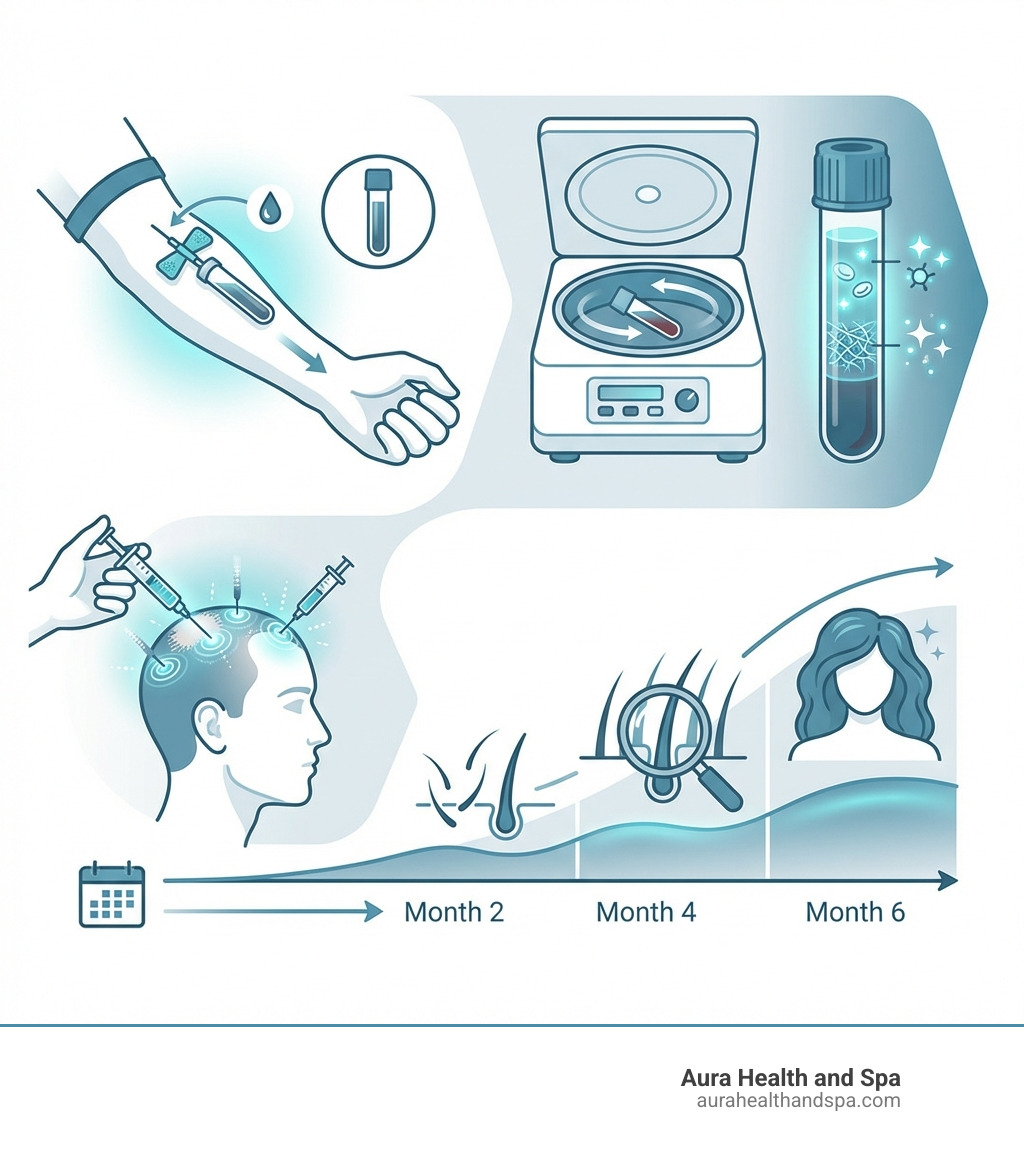 Month 2
Month 4
Month 6

Aura Health and Spa
aurahealthandspa.com