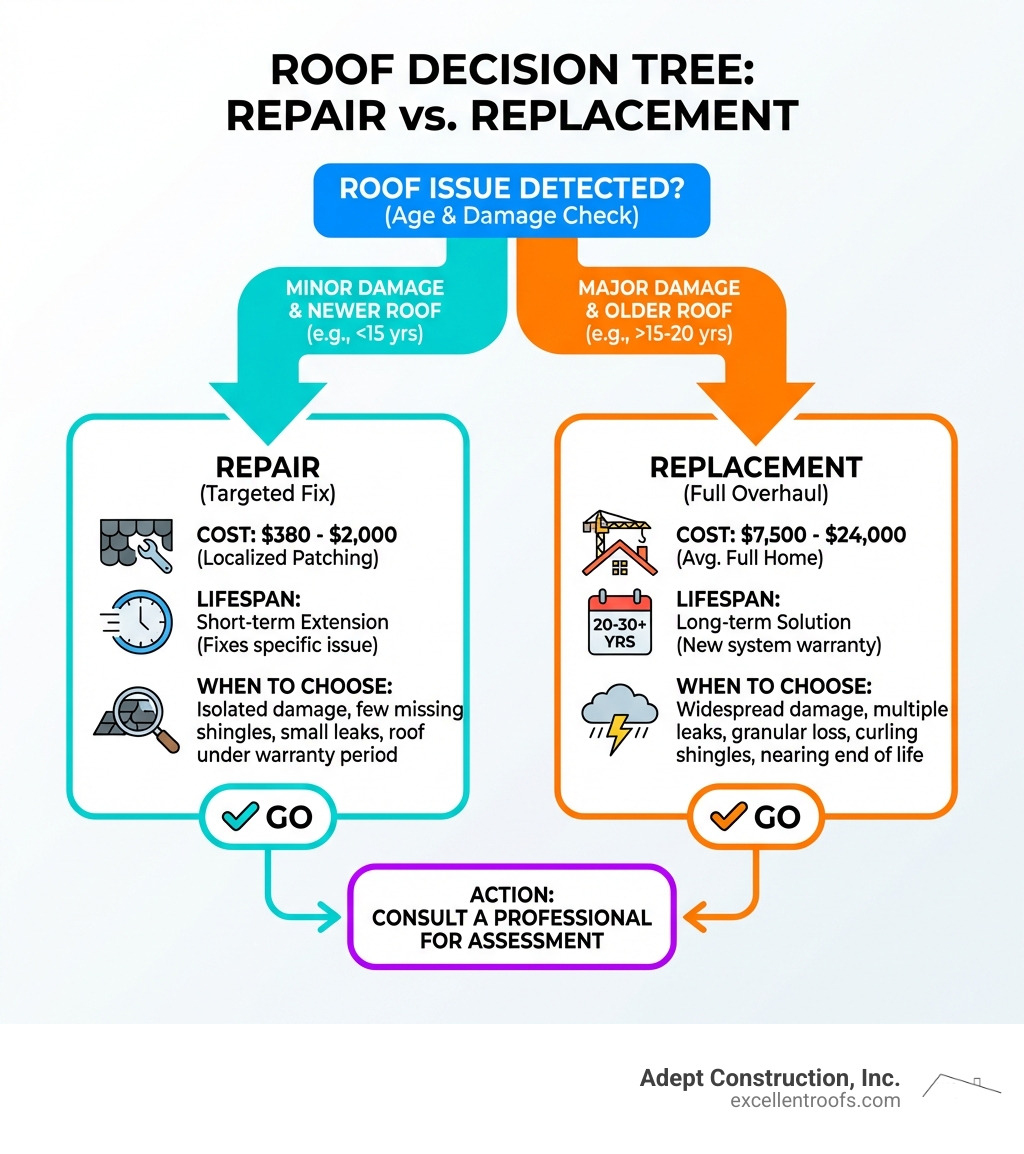 ROOF DECISION TREE: REPAIR vs. REPLACEMENT

ROOF ISSUE DETECTED?
(Age & Damage Check)

MINOR DAMAGE & NEWER ROOF (e.g., <15 yrs)

MAJOR DAMAGE & OLDER ROOF (e.g., >15-20 yrs)

REPAIR
(Targeted Fix)

COST: \$380 - \$2,000
(Localized Patching)

LIFESPAN:
Short-term Extension
(Fixes specific issue)

WHEN TO CHOOSE:
Isolated damage, few missing shingles, small leaks, roof under warranty period

GO

REPLACEMENT
(Full Overhaul)

COST: \$7,500 - \$24,000
(Avg. Full Home)

20-30+ YRS

LIFESPAN:
Long-term Solution
(New system warranty)

WHEN TO CHOOSE:
Widespread damage, multiple leaks, granular loss, curling shingles, nearing end of life

GO

ACTION:
CONSULT A PROFESSIONAL FOR ASSESSMENT

Adept Construction, Inc.
excellentroofs.com