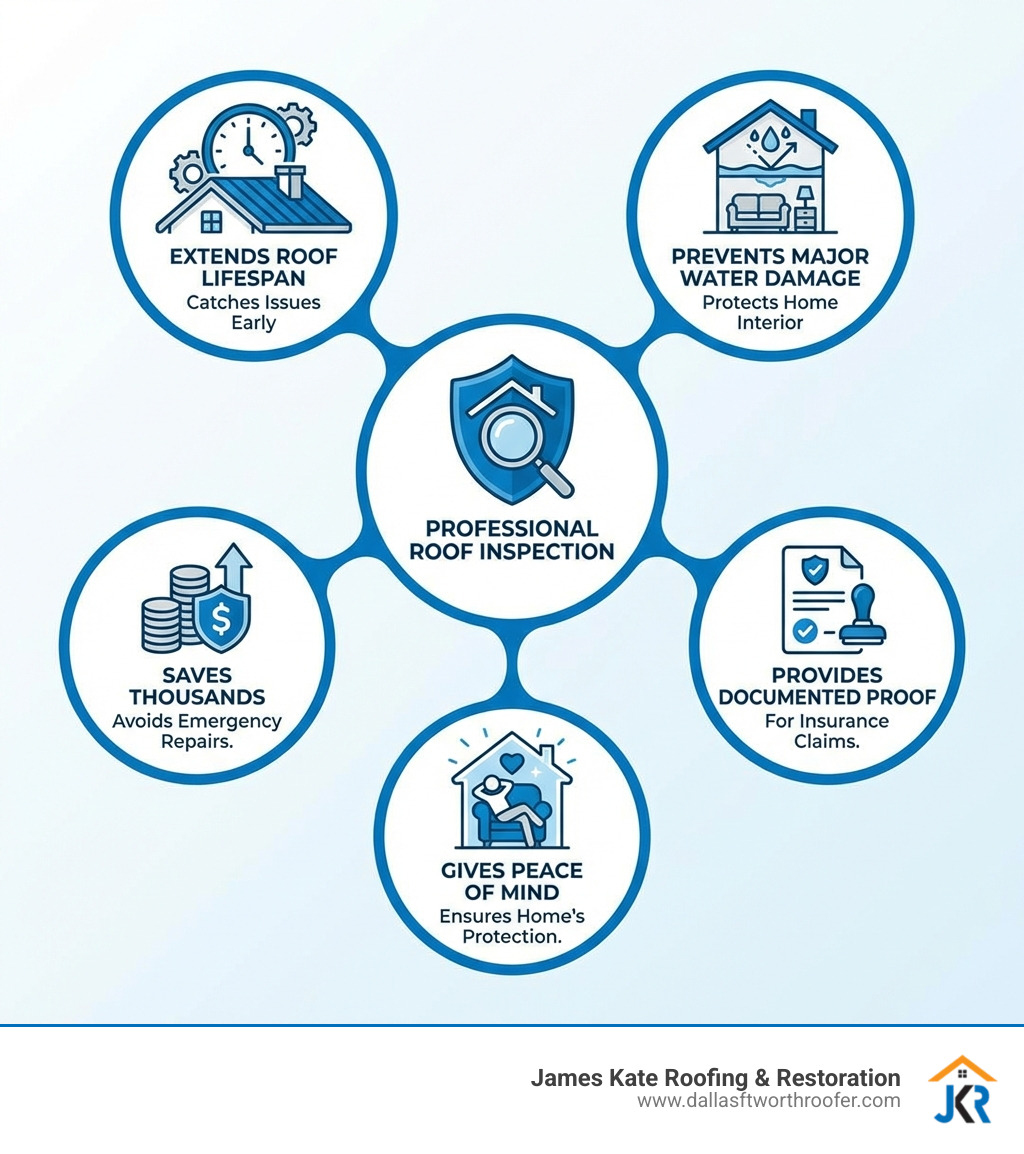 EXTENDS ROOF LIFESPAN
Catches Issues Early

PREVENTS MAJOR WATER DAMAGE
Protects Home Interior

PROFESSIONAL ROOF INSPECTION

SAVES THOUSANDS
Avoids Emergency Repairs.

PROVIDES DOCUMENTED PROOF
For Insurance Claims.

GIVES PEACE OF MIND
Ensures Home's Protection.

James Kate Roofing & Restoration
www.dallasftworthroofer.com

JKR