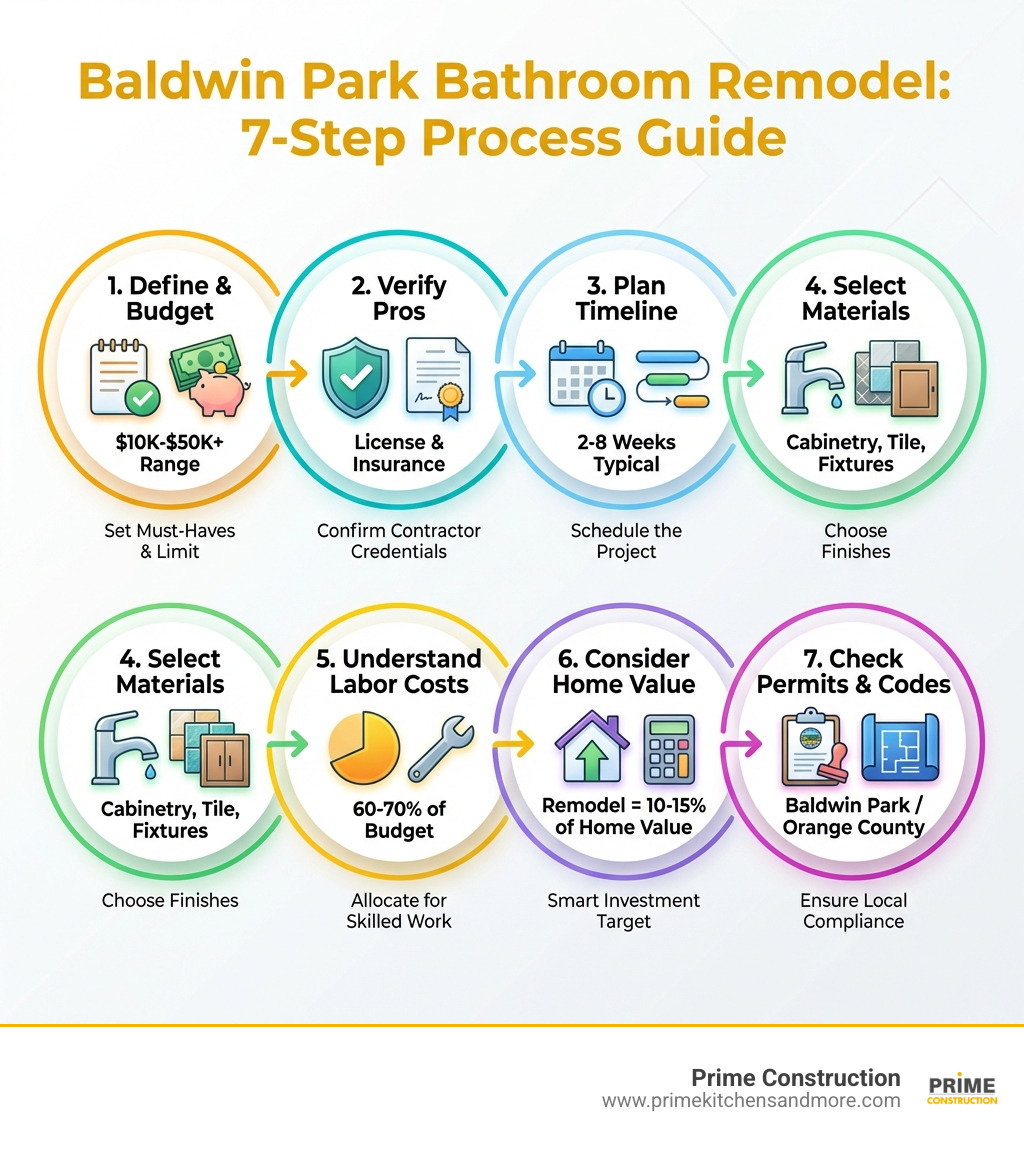 Baldwin Park Bathroom Remodel: 7-Step Process Guide

1. Define & Budget

$10K-$50K+ Range

Set Must-Haves & Limit

2. Verify Pros

License & Insurance

Confirm Contractor Credentials

3. Plan Timeline

2-8 Weeks Typical

Schedule the Project

4. Select Materials

Cabinetry, Tile, Fixtures

Choose Finishes

4. Select Materials

Cabinetry, Tile, Fixtures

Choose Finishes

5. Understand Labor Costs

60-70% of Budget

Allocate for Skilled Work

6. Consider Home Value

Remodel = 10-15% of Home Value

Smart Investment Target

7. Check Permits & Codes

Baldwin Park / Orange County

Ensure Local Compliance

Prime Construction
www.primekitchensandmore.com

PRIME CONSTRUCTION