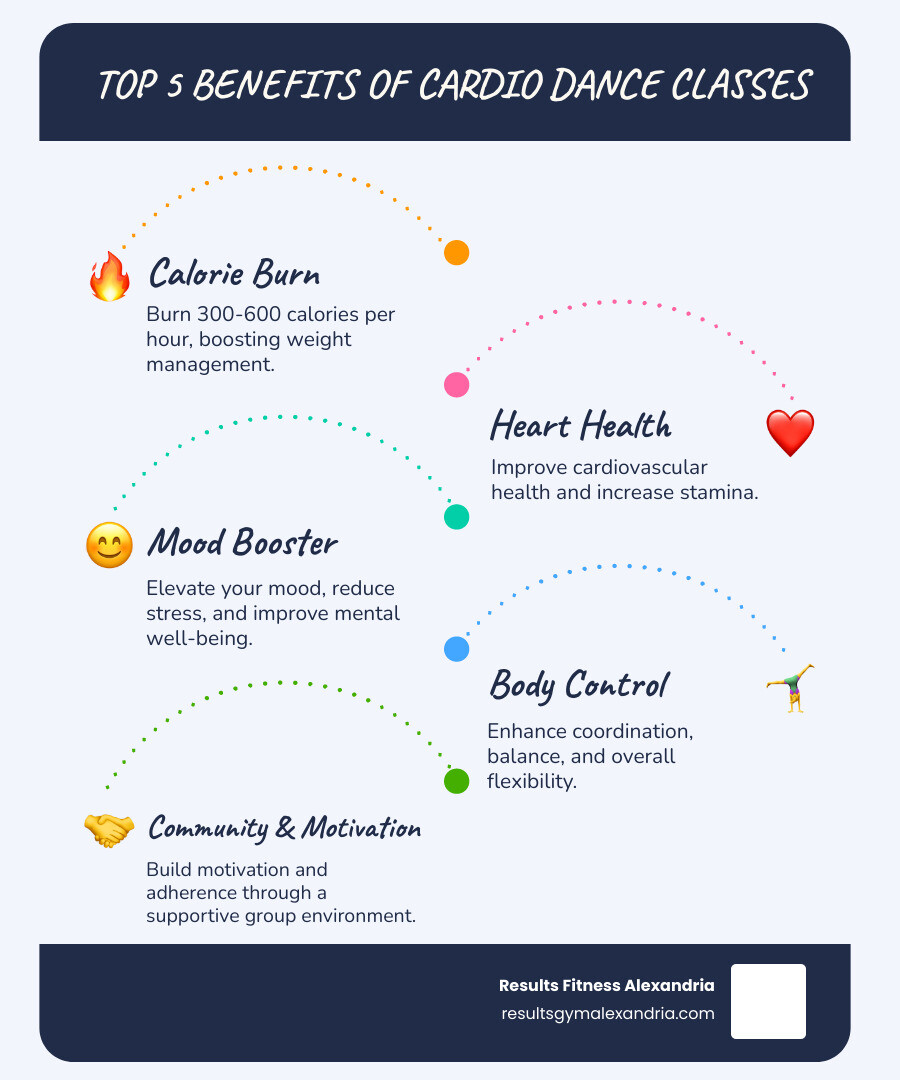 TOP 5 BENEFITS OF CARDIO DANCE CLASSES

Calorie Burn

Burn 300-600 calories per hour, boosting weight management.

Heart Health

Improve cardiovascular health and increase stamina.

Mood Booster

Elevate your mood, reduce stress, and improve mental well-being.

Body Control

Enhance coordination, balance, and overall flexibility.

Community & Motivation

Build motivation and adherence through a supportive group environment.

Results Fitness Alexandria
resultsgymalexandria.com