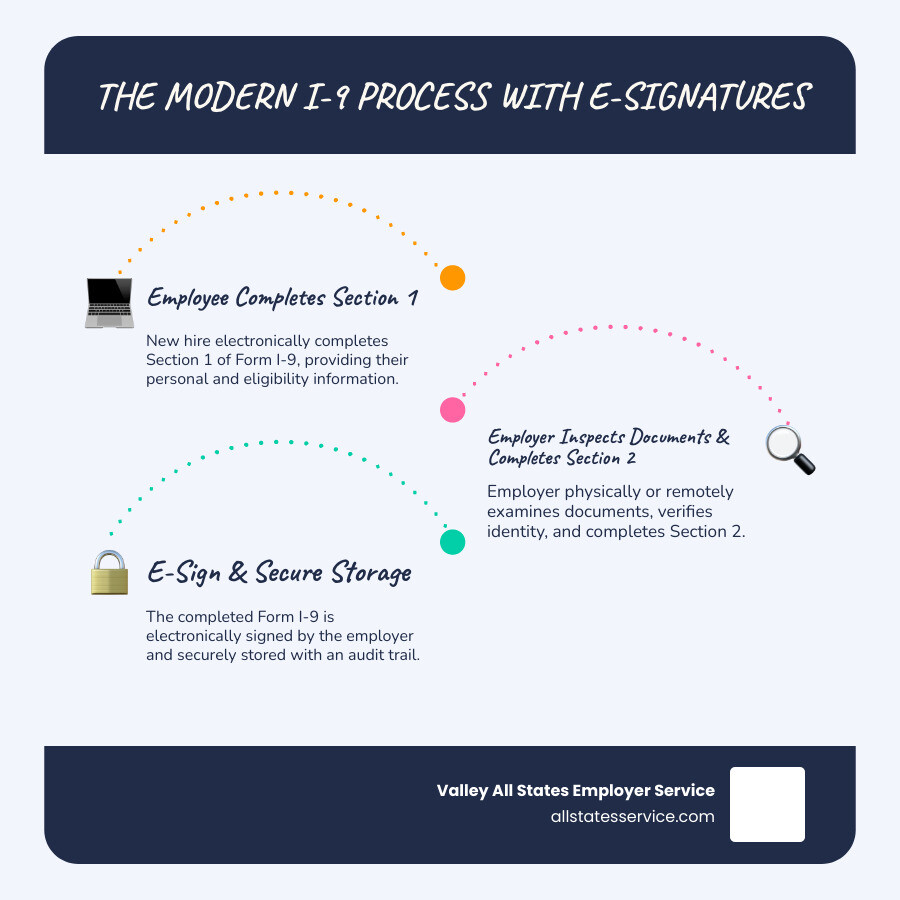 THE MODERN I-9 PROCESS WITH E-SIGNATURES

Employee Completes Section 1

New hire electronically completes Section 1 of Form I-9, providing their personal and eligibility information.

Employer Inspects Documents & Completes Section 2

Employer physically or remotely examines documents, verifies identity, and completes Section 2.

E-Sign & Secure Storage

The completed Form I-9 is electronically signed by the employer and securely stored with an audit trail.

Valley All States Employer Service
allstatesservice.com