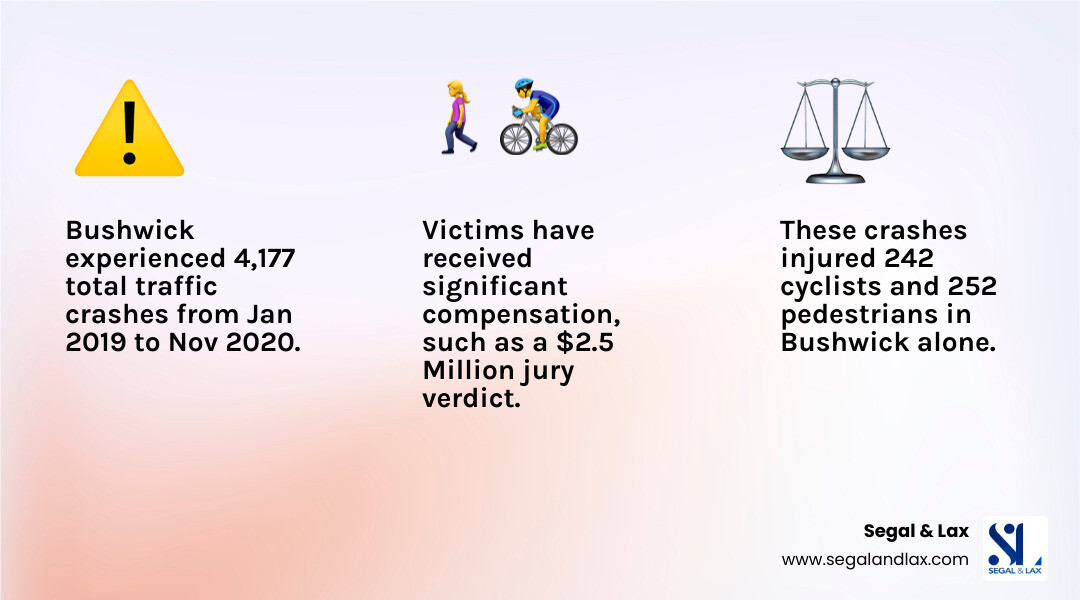 Bushwick experienced 4,177 total traffic crashes from Jan 2019 to Nov 2020.

Victims have received significant compensation, such as a $2.5 Million jury verdict.

These crashes injured 242 cyclists and 252 pedestrians in Bushwick alone.

Segal & Lax
www.segalandlax.com

SL
SEGAL & LAX