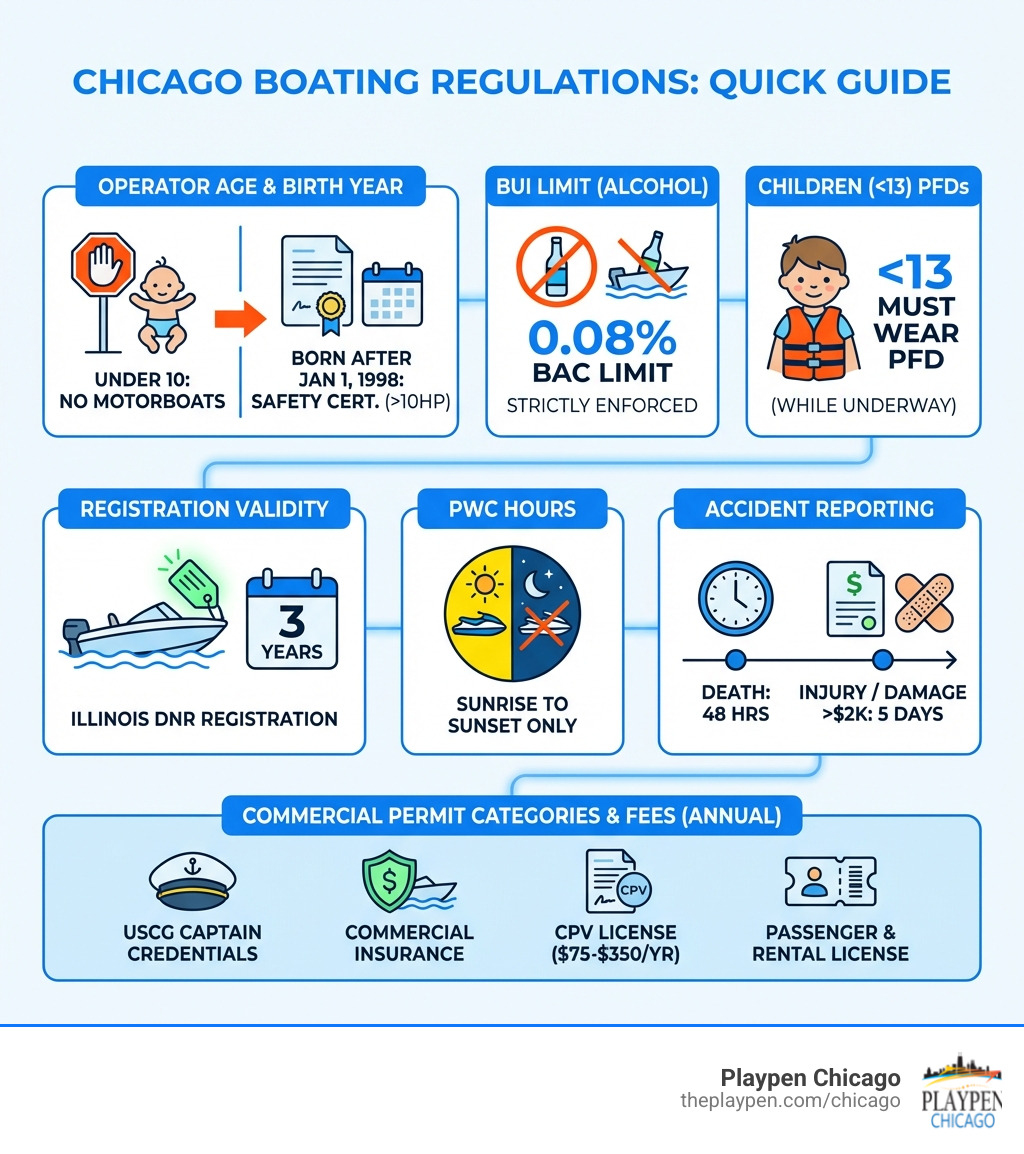 CHICAGO BOATING REGULATIONS: QUICK GUIDE

OPERATOR AGE & BIRTH YEAR

UNDER 10: NO MOTORBOATS

BORN AFTER JAN 1, 1998: SAFETY CERT. (>10HP)

BUI LIMIT (ALCOHOL)

0.08% BAC LIMIT

STRICTLY ENFORCED

CHILDREN (<13) PFDs

<13 MUST WEAR PFD

(WHILE UNDERWAY)

REGISTRATION VALIDITY

3 YEARS

ILLINOIS DNR REGISTRATION

PWC HOURS

SUNRISE TO SUNSET ONLY

ACCIDENT REPORTING

DEATH: 48 HRS

INJURY / DAMAGE >$2K: 5 DAYS

COMMERCIAL PERMIT CATEGORIES & FEES (ANNUAL)

USCG CAPTAIN CREDENTIALS

COMMERCIAL INSURANCE

CPV

CPV LICENSE ($75-$350/YR)

PASSENGER & RENTAL LICENSE

Playpen Chicago
theplaypen.com/chicago

PLAYPEN CHICAGO