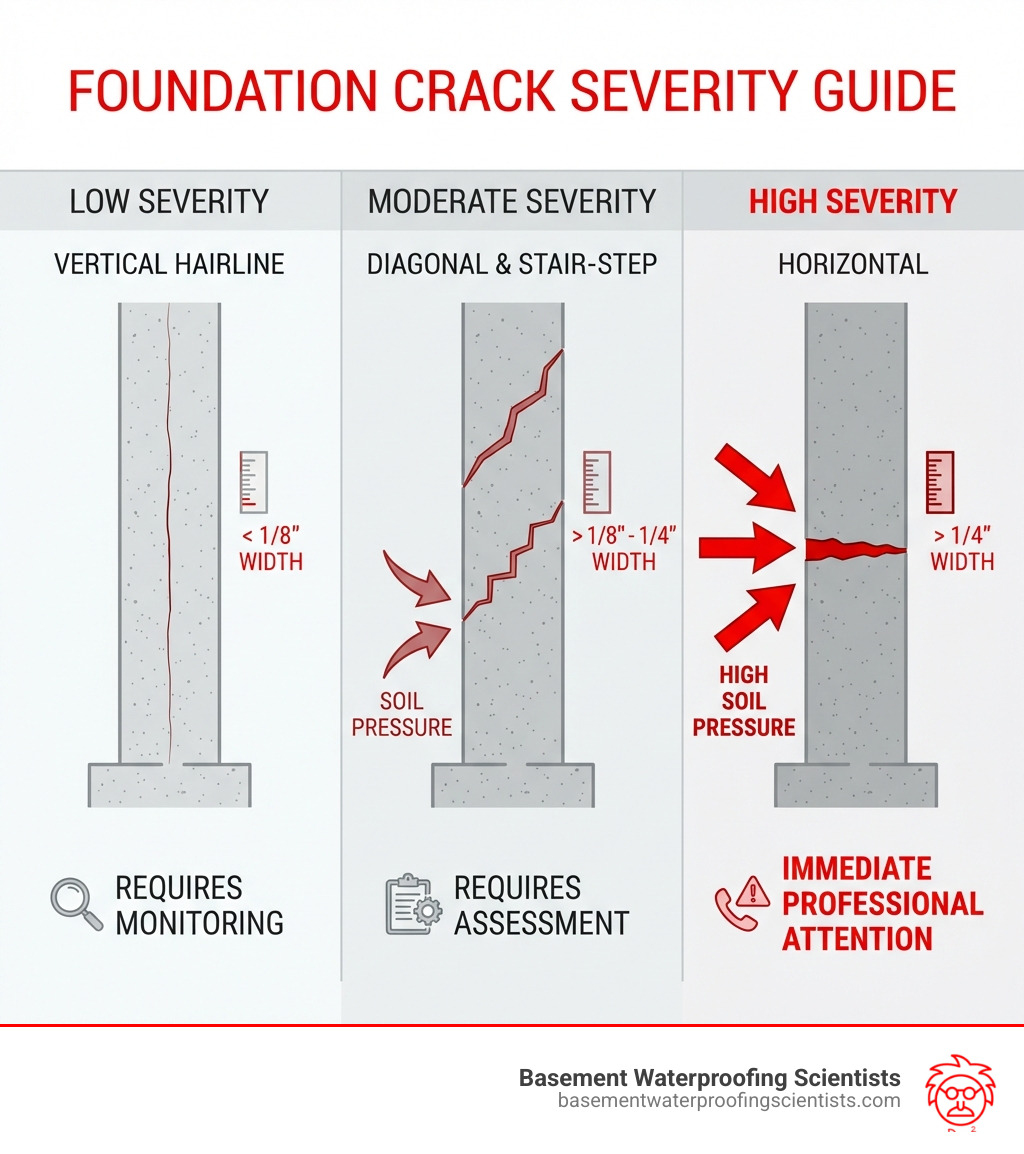 FOUNDATION CRACK SEVERITY GUIDE

LOW SEVERITY

VERTICAL HAIRLINE

< 1/8" WIDTH

REQUIRES MONITORING

MODERATE SEVERITY

DIAGONAL & STAIR-STEP

> 1/8" - 1/4" WIDTH

SOIL PRESSURE

REQUIRES ASSESSMENT

HIGH SEVERITY

HORIZONTAL

> 1/4" WIDTH

HIGH SOIL PRESSURE

IMMEDIATE PROFESSIONAL ATTENTION

Basement Waterproofing Scientists
basementwaterproofingscientists.com