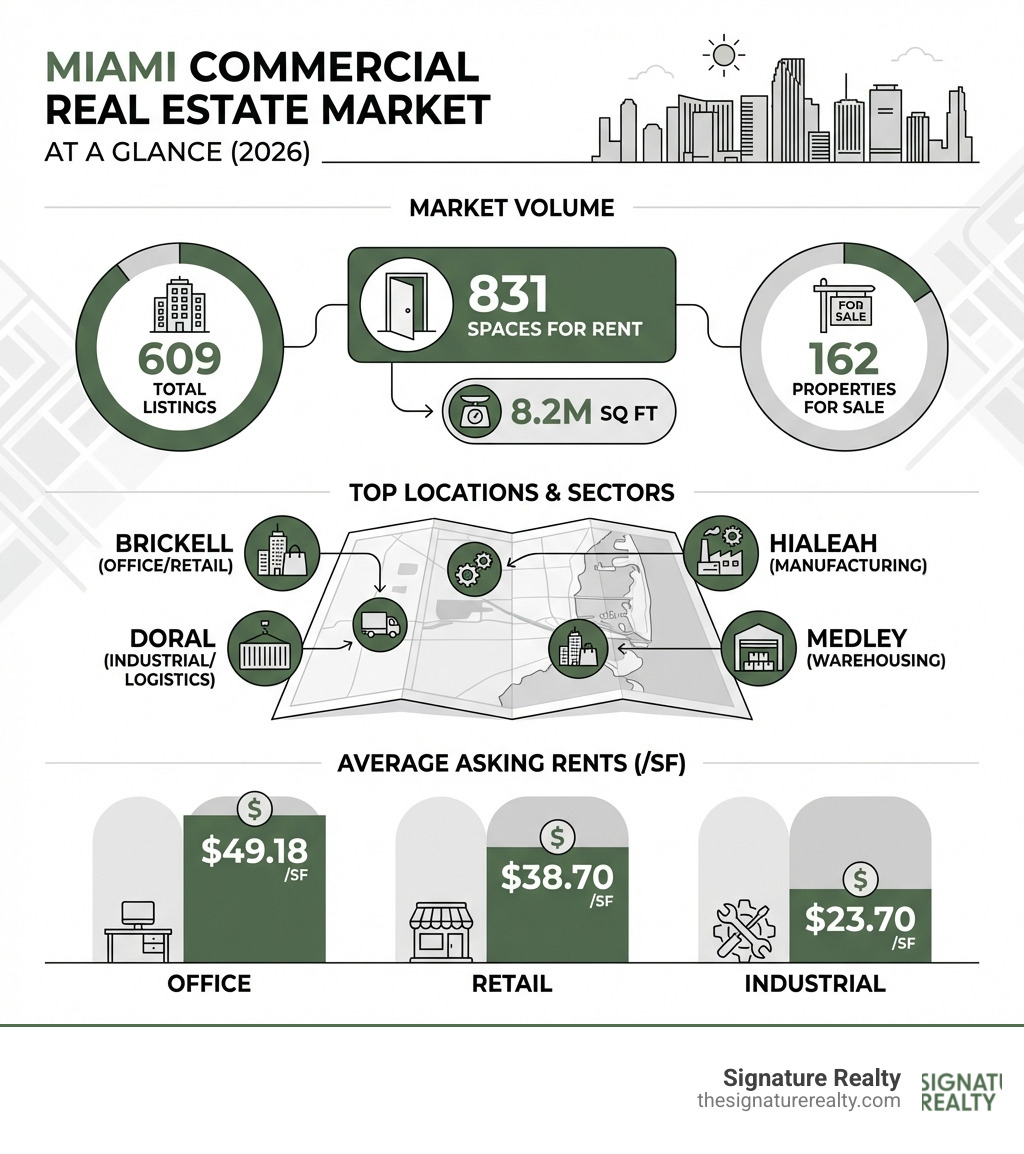 MIAMI COMMERCIAL REAL ESTATE MARKET
AT A GLANCE (2026)

MARKET VOLUME

609
TOTAL LISTINGS

831
SPACES FOR RENT

8.2M SQ FT

FOR SALE

162
PROPERTIES FOR SALE

TOP LOCATIONS & SECTORS

BRICKELL
(OFFICE/RETAIL)

DORAL
(INDUSTRIAL/ LOGISTICS)

HIALEAH
(MANUFACTURING)

MEDLEY
(WAREHOUSING)

AVERAGE ASKING RENTS (/SF)

$

$49.18
/SF

OFFICE

$

$38.70
/SF

RETAIL

$

$23.70
/SF

INDUSTRIAL

Signature Realty
thesignaturerealty.com

SIGNATU
REALTY